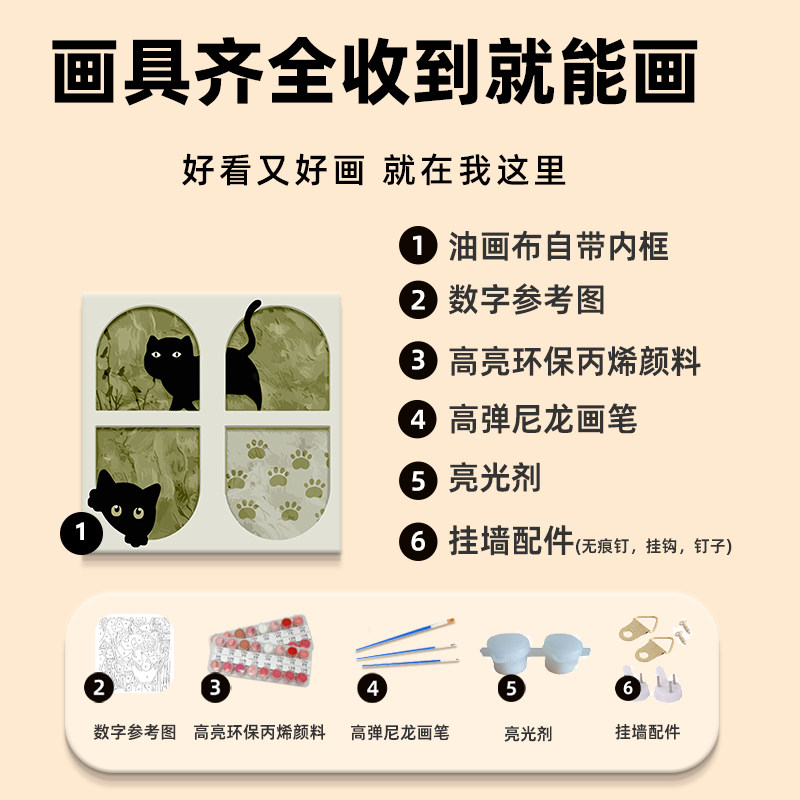 画具齐全收到就能画

好看又好画 就在我这里

1 油画布自带内框
2 数字参考图
3 高亮环保丙烯颜料
4 高弹尼龙画笔
5 亮光剂
6 挂墙配件(无痕钉，挂钩，钉子)

1

2 数字参考图
3 高亮环保丙烯颜料
4 高弹尼龙画笔
5 亮光剂
6 挂墙配件