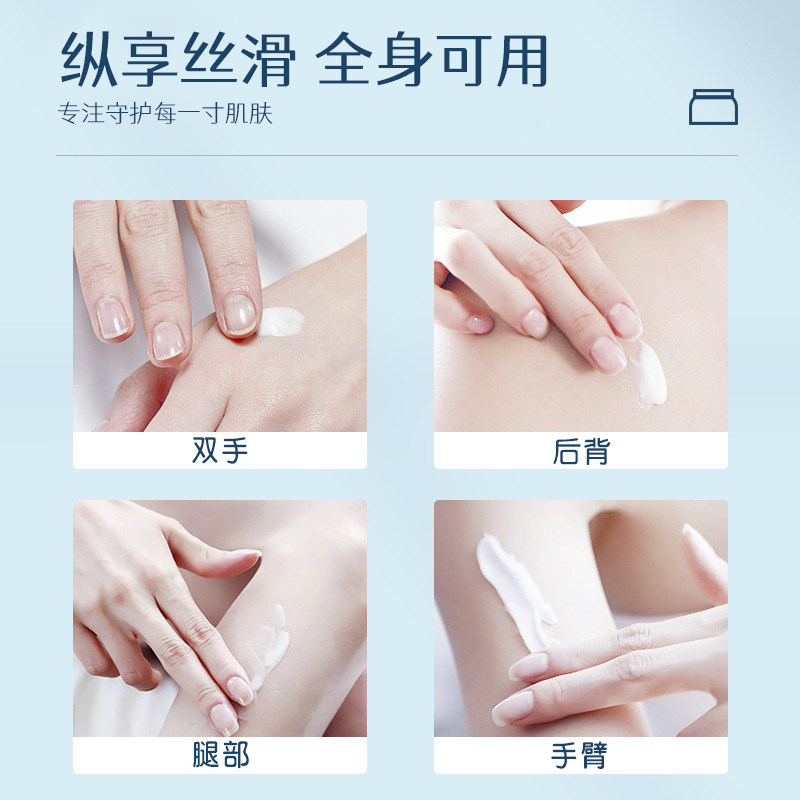 纵享丝滑 全身可用

专注守护每一寸肌肤

双手

后背

腿部

手臂