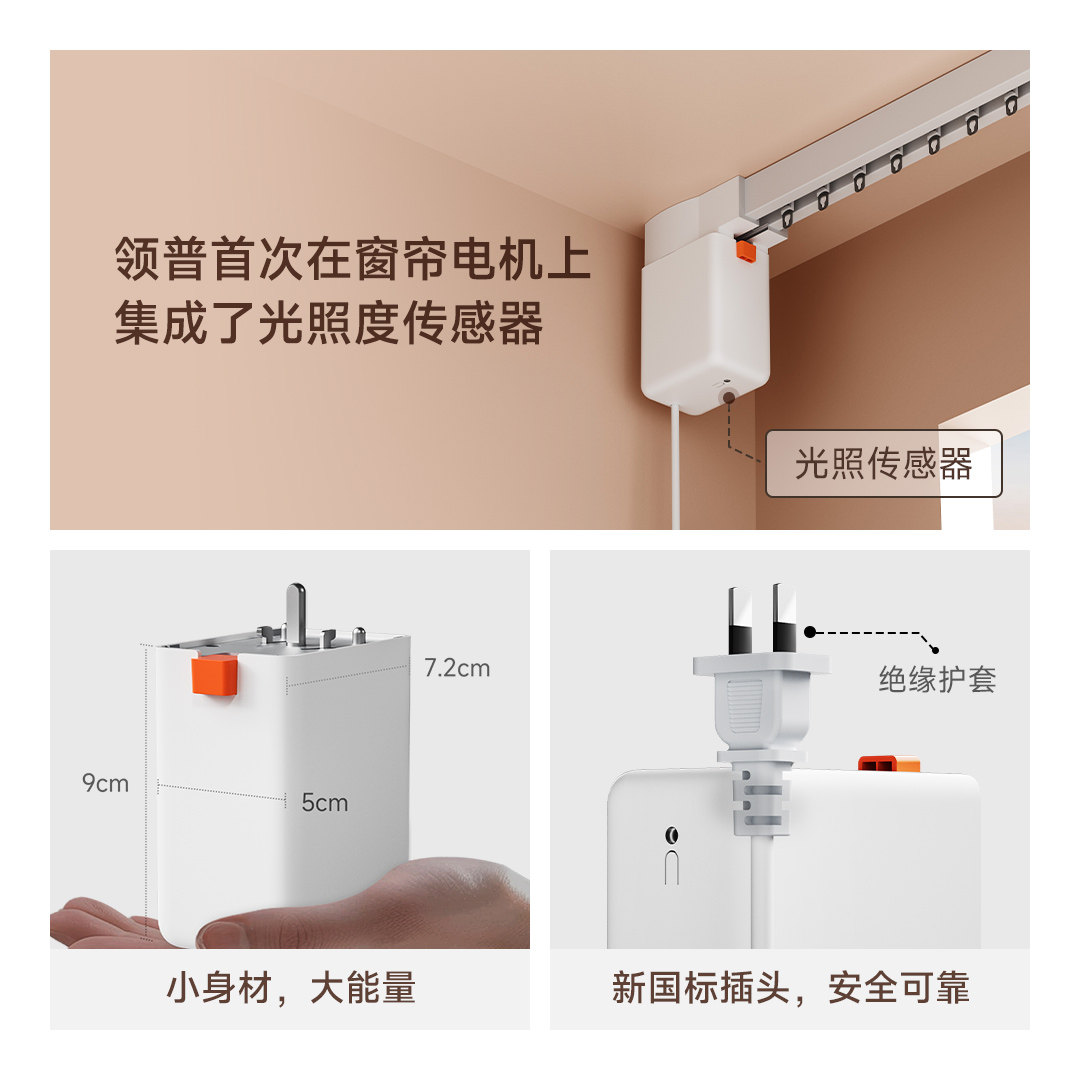 领普首次在窗帘电机上
集成了光照度传感器

光照传感器

7.2cm

9cm

5cm

小身材，大能量

绝缘护套

新国标插头，安全可靠