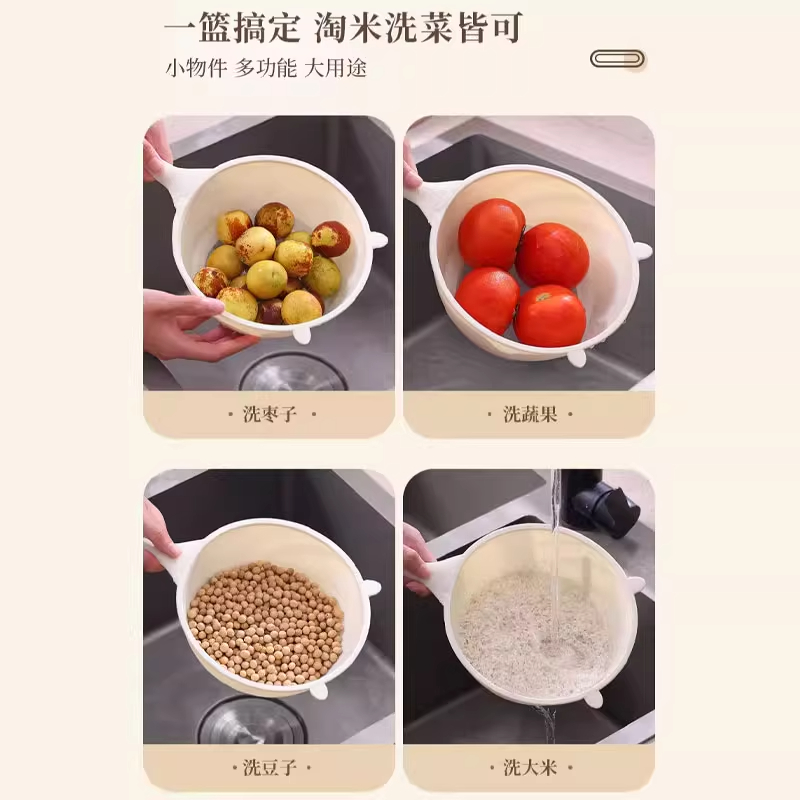 一篮搞定 淘米洗菜皆可

小物件 多功能 大用途

· 洗枣子 ·

· 洗蔬果 ·

· 洗豆子 ·

· 洗大米 ·