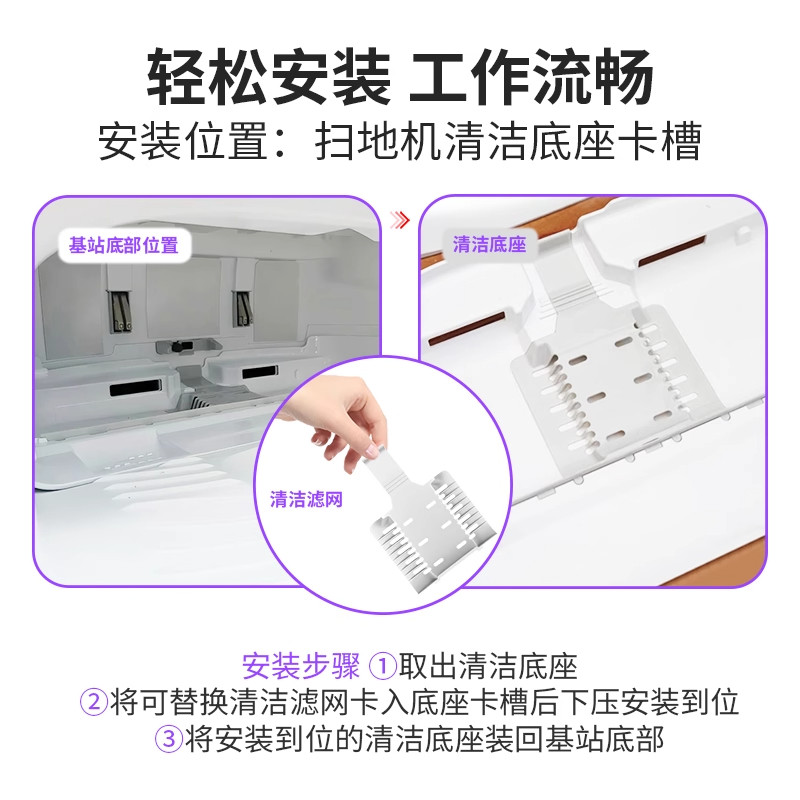 轻松安装 工作流畅
安装位置：扫地机清洁底座卡槽

基站底部位置

清洁底座

清洁滤网

安装步骤 ①取出清洁底座
②将可替换清洁滤网卡入底座卡槽后下压安装到位
③将安装到位的清洁底座装回基站底部