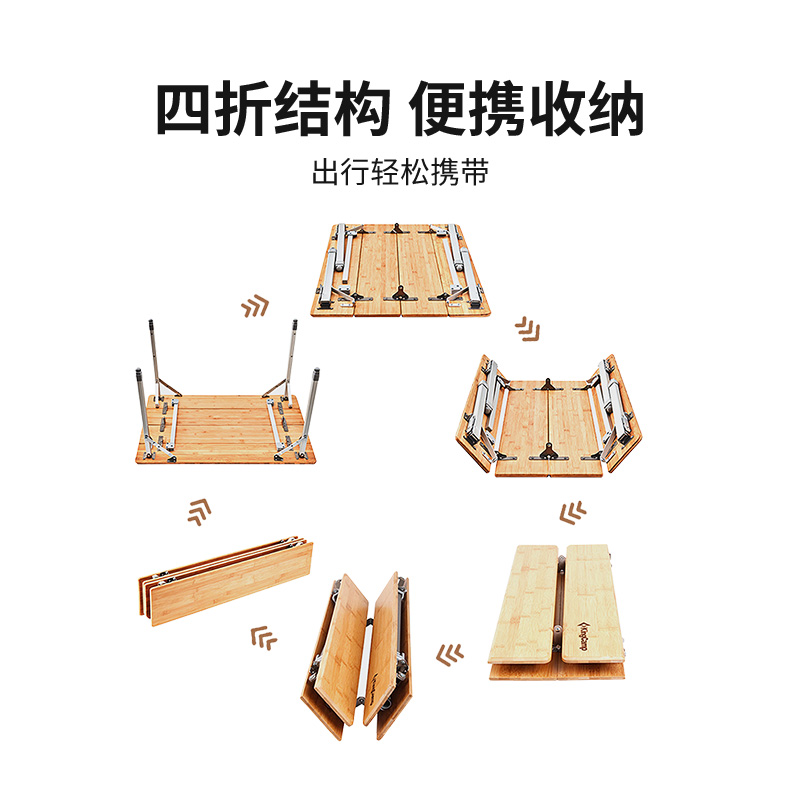 四折结构 便携收纳

出行轻松携带

KingCamp

KingCamp