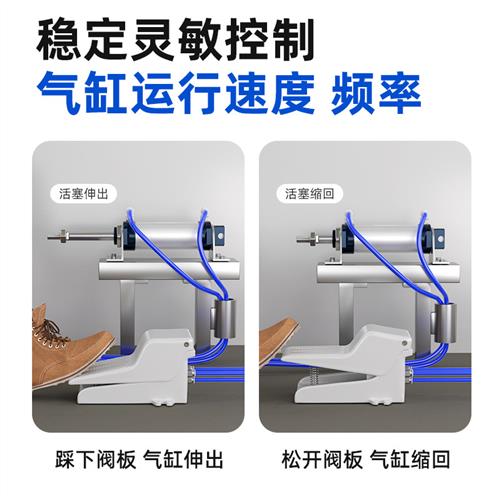 稳定灵敏控制
气缸运行速度 频率

活塞伸出

活塞缩回

踩下阀板 气缸伸出

松开阀板 气缸缩回