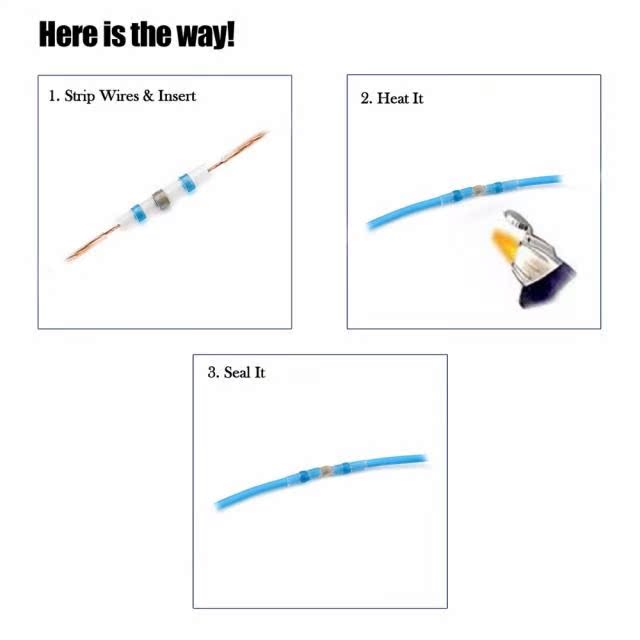 Here is the way!

1. Strip Wires & Insert

2. Heat It

3. Seal It