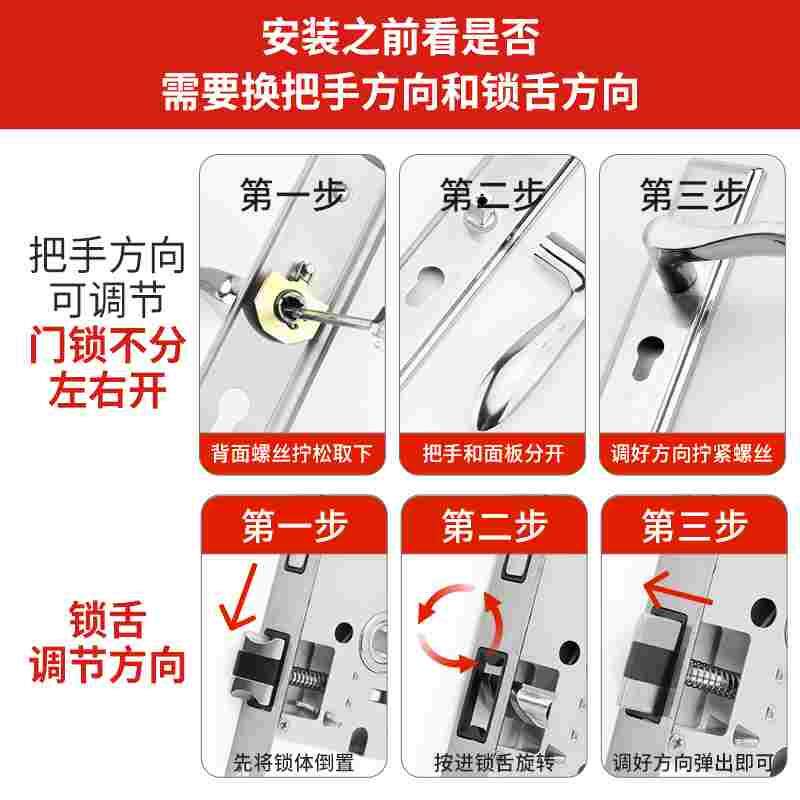 安装之前看是否
需要换把手方向和锁舌方向

把手方向
可调节
门锁不分
左右开

第一步
背面螺丝拧松取下

第二步
把手和面板分开

第三步
调好方向拧紧螺丝

锁舌
调节方向

第一步
先将锁体倒置

第二步
按进锁舌旋转

第三步
调好方向弹出即可