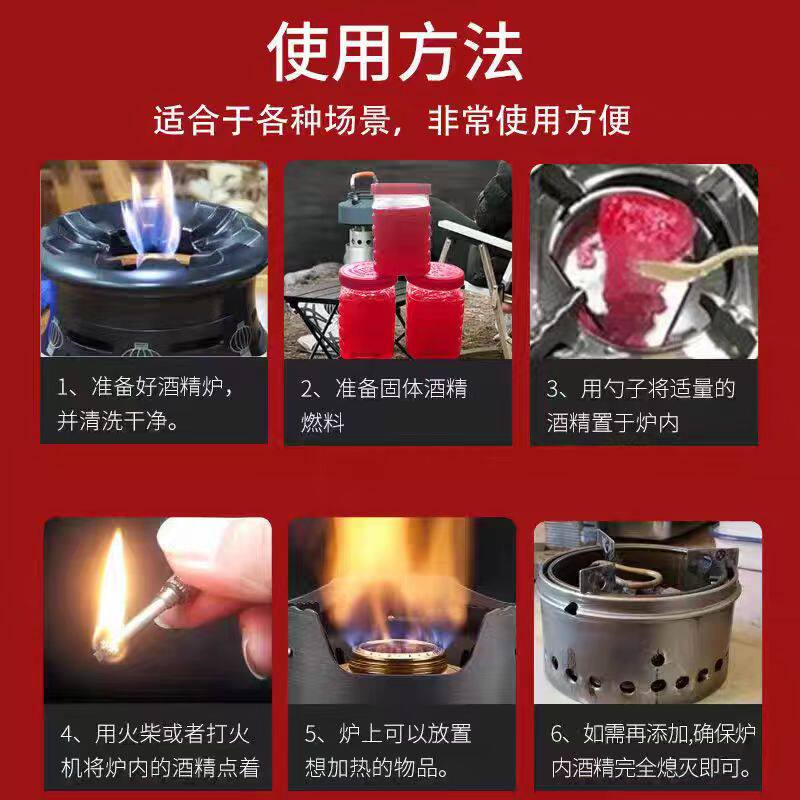 使用方法

适合于各种场景，非常使用方便

1、准备好酒精炉，并清洗干净。

2、准备固体酒精燃料

3、用勺子将适量的酒精置于炉内

4、用火柴或者打火机将炉内的酒精点着

5、炉上可以放置想加热的物品。

6、如需再添加,确保炉内酒精完全熄灭即可。