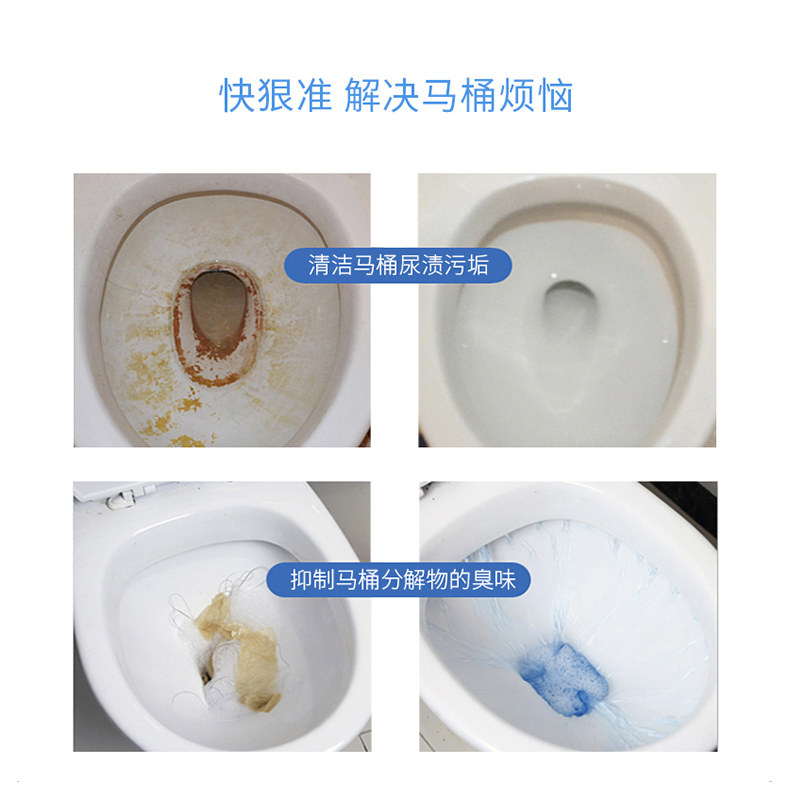 快狠准 解决马桶烦恼

清洁马桶尿渍污垢

抑制马桶分解物的臭味