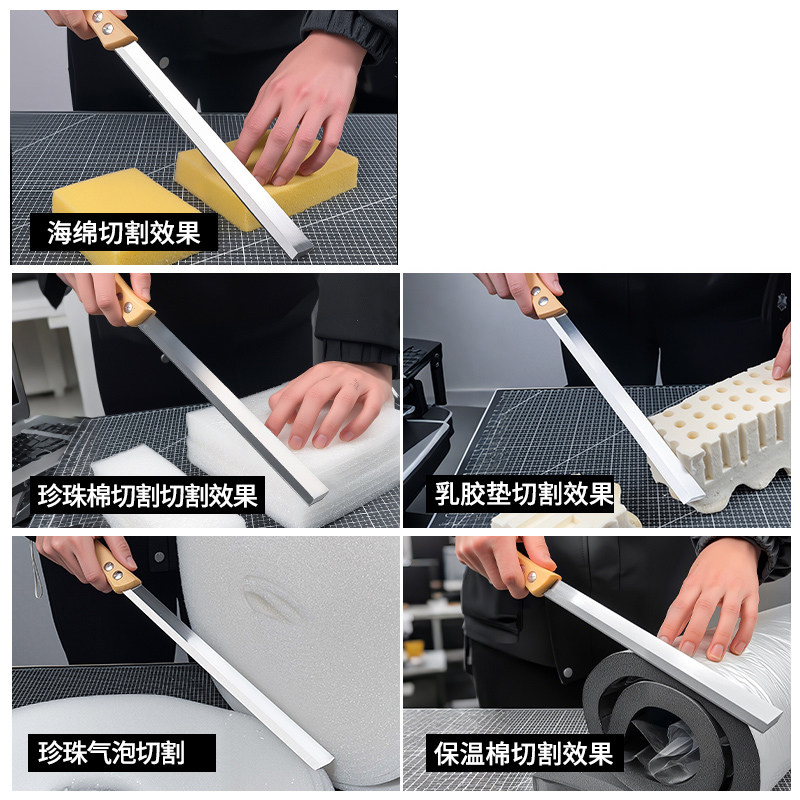 海绵切割效果

珍珠棉切割切割效果

乳胶垫切割效果

珍珠气泡切割

保温棉切割效果