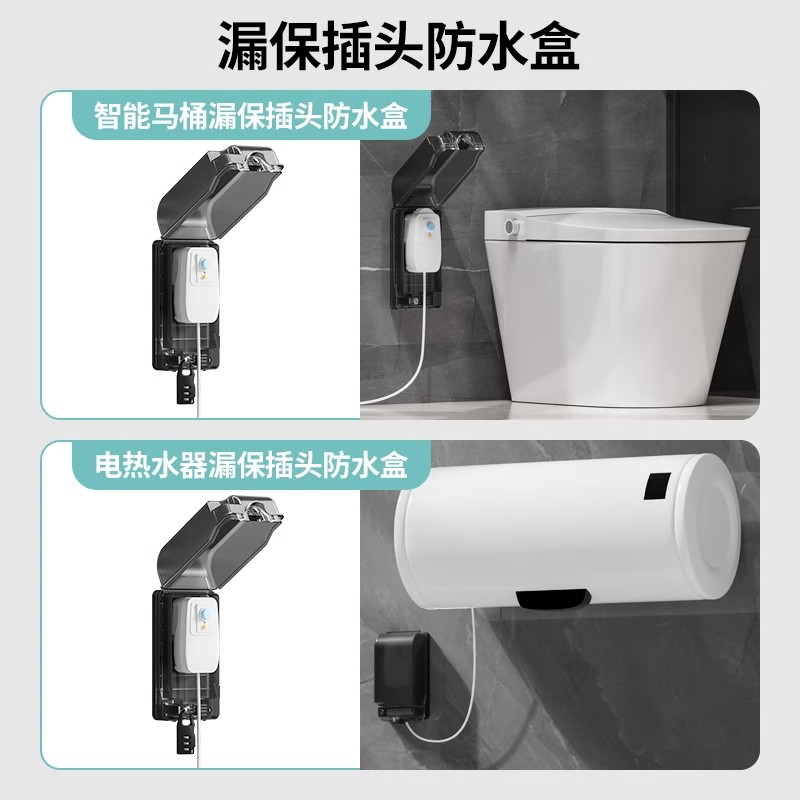 漏保插头防水盒

智能马桶漏保插头防水盒

电热水器漏保插头防水盒