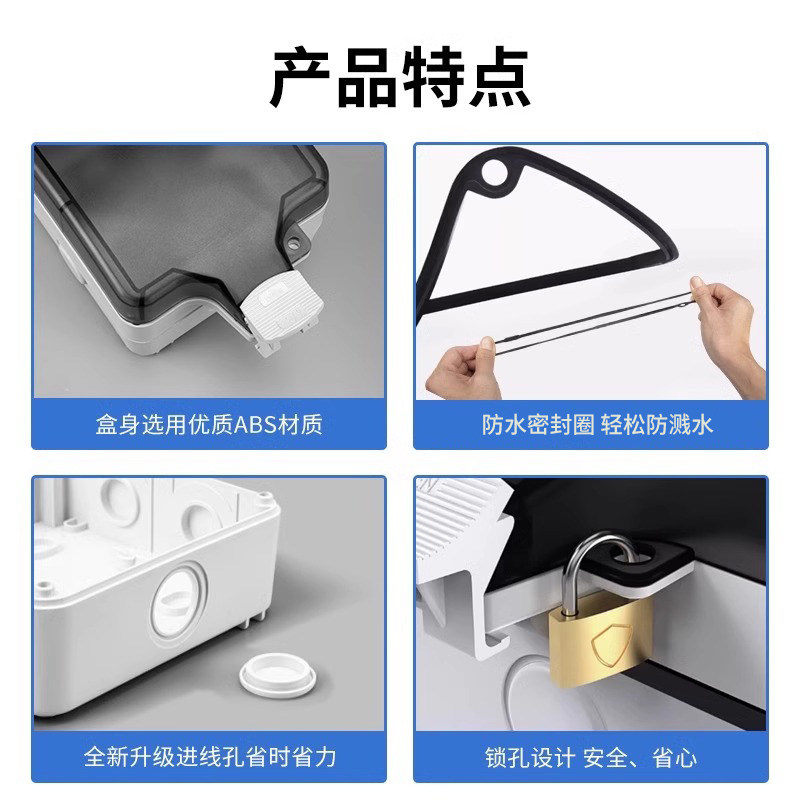 产品特点

盒身选用优质ABS材质

防水密封圈 轻松防溅水

全新升级进线孔省时省力

锁孔设计 安全、省心