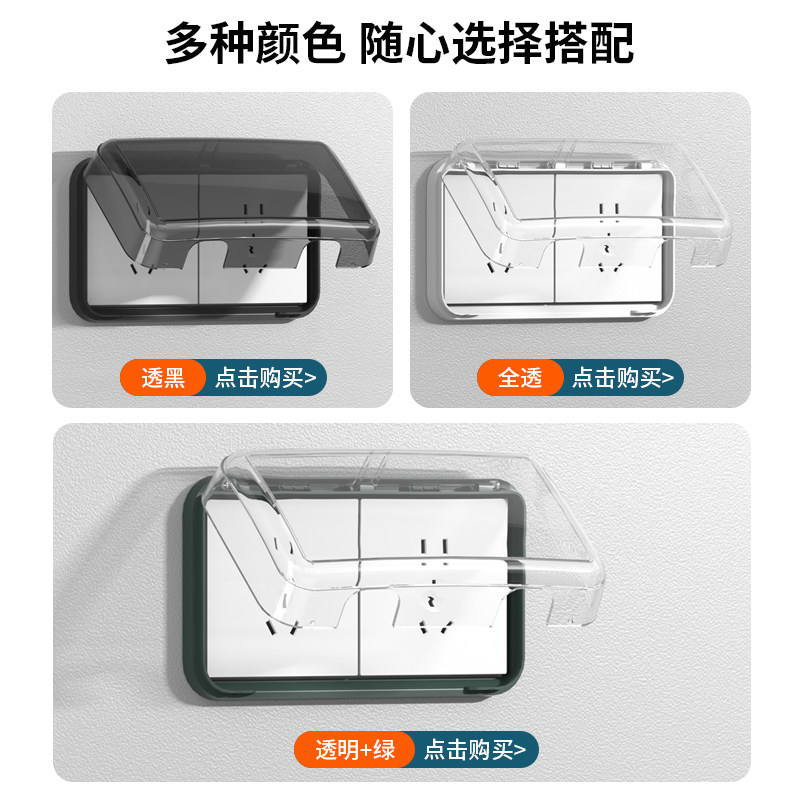 多种颜色 随心选择搭配

透黑 点击购买>

全透 点击购买>

透明+绿 点击购买>