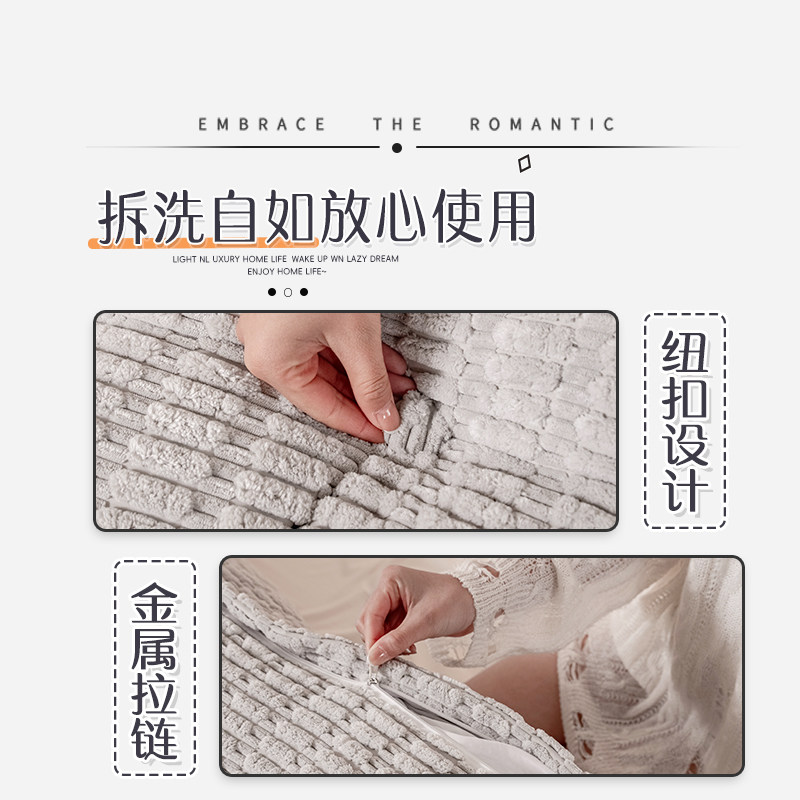 EMBRACE THE ROMANTIC

拆洗自如放心使用

LIGHT NL UXURY HOME LIFE WAKE UP WN LAZY DREAM
ENJOY HOME LIFE~

纽扣设计

金属拉链