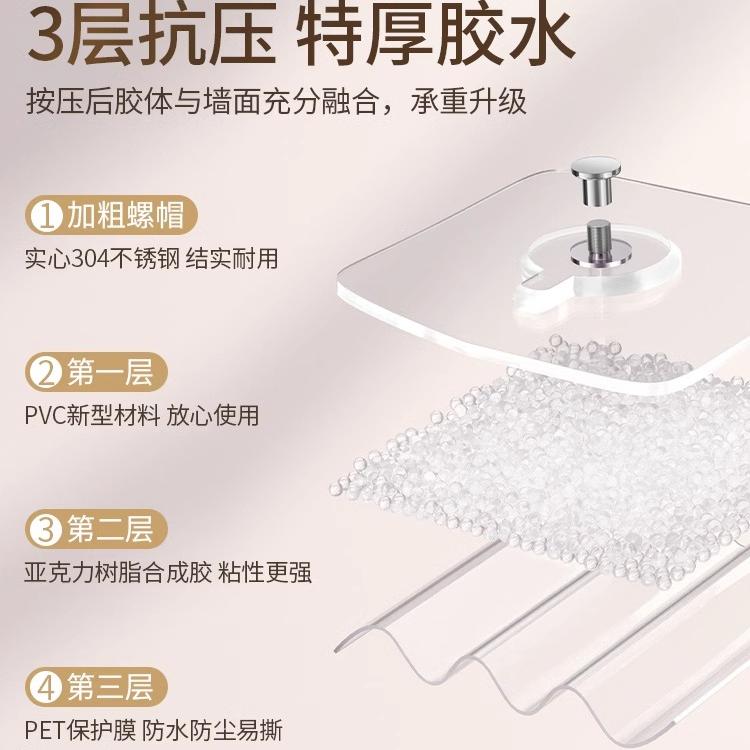 3层抗压 特厚胶水

按压后胶体与墙面充分融合，承重升级

① 加粗螺帽

实心304不锈钢 结实耐用

② 第一层

PVC新型材料 放心使用

③ 第二层

亚克力树脂合成胶 粘性更强

④ 第三层

PET保护膜 防水防尘易撕