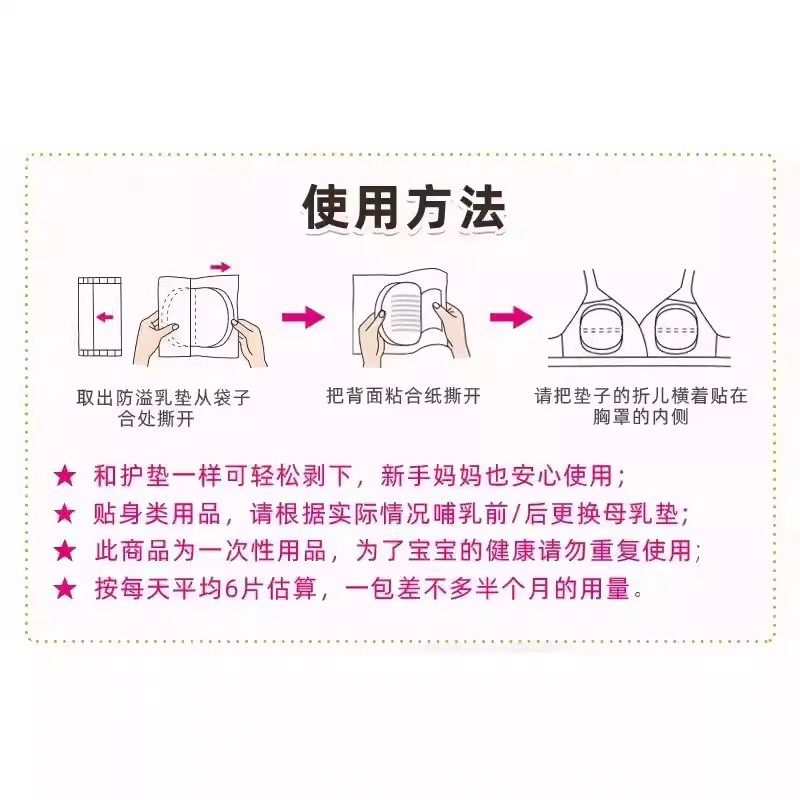 使用方法

取出防溢乳垫从袋子合处撕开

把背面粘合纸撕开

请把垫子的折儿横着贴在胸罩的内侧

★ 和护垫一样可轻松剥下，新手妈妈也安心使用；

★ 贴身类用品，请根据实际情况哺乳前/后更换母乳垫；

★ 此商品为一次性用品，为了宝宝的健康请勿重复使用；

★ 按每天平均6片估算，一包差不多半个月的用量。