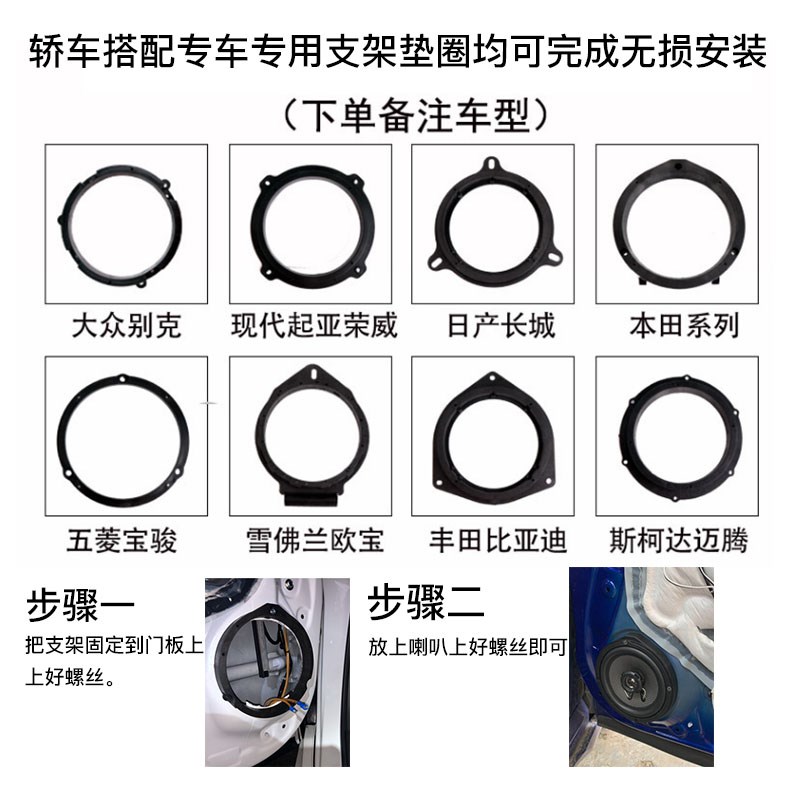 轿车搭配专车专用支架垫圈均可完成无损安装

（下单备注车型）

大众别克

现代起亚荣威

日产长城

本田系列

五菱宝骏

雪佛兰欧宝

丰田比亚迪

斯柯达迈腾

步骤一

把支架固定到门板上上好螺丝。

步骤二

放上喇叭上好螺丝即可