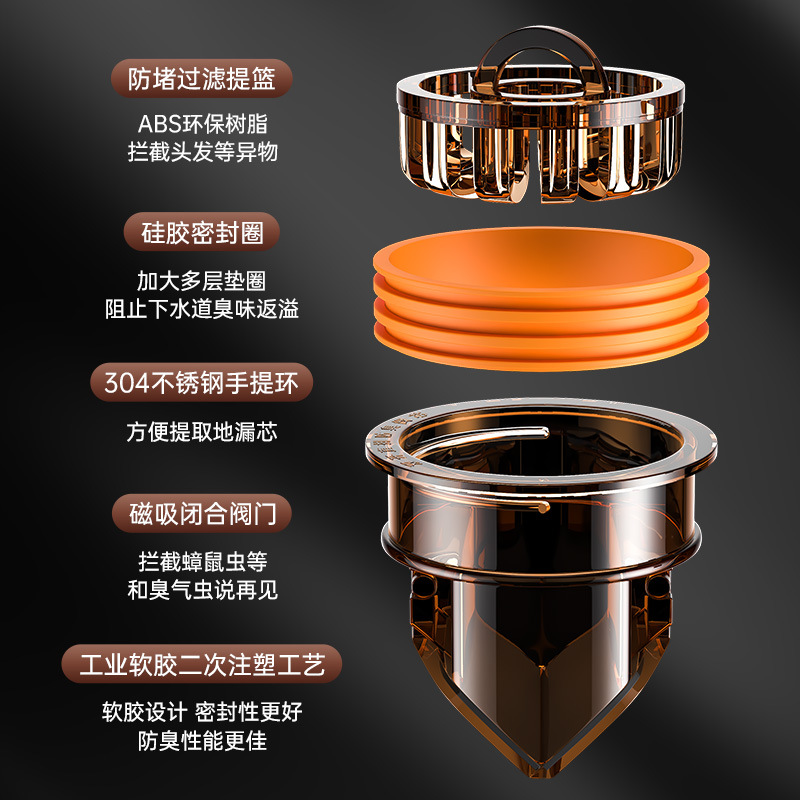 防堵过滤提篮

ABS环保树脂
拦截头发等异物

硅胶密封圈

加大多层垫圈
阻止下水道臭味返溢

304不锈钢手提环

方便提取地漏芯

磁吸闭合阀门

拦截蟑鼠虫等
和臭气虫说再见

工业软胶二次注塑工艺

软胶设计 密封性更好
防臭性能更佳