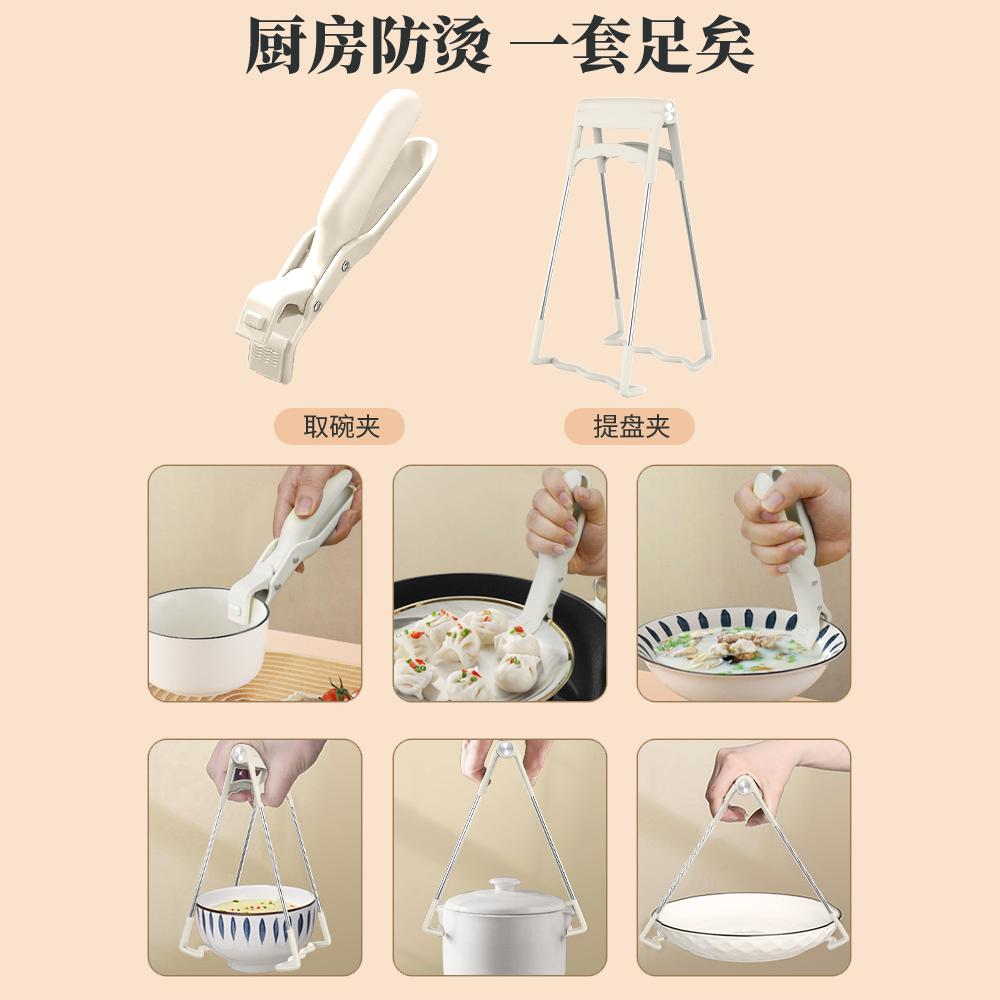 厨房防烫 一套足矣

取碗夹

提盘夹