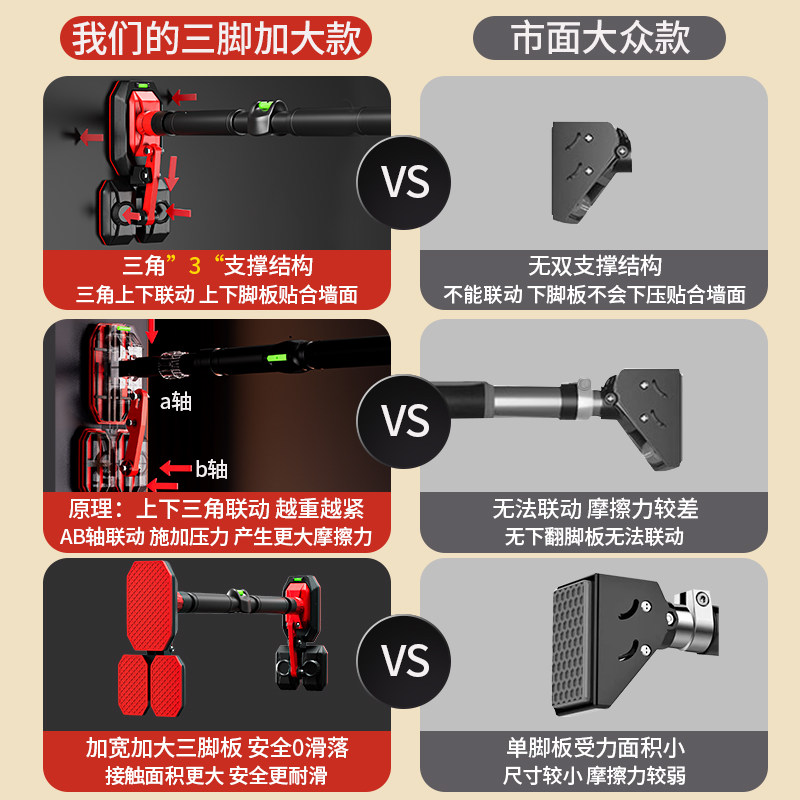 我们的三脚加大款

市面大众款

VS

三角”3“支撑结构
三角上下联动 上下脚板贴合墙面

无双支撑结构
不能联动 下脚板不会下压贴合墙面

a轴

b轴

VS

原理：上下三角联动 越重越紧
AB轴联动 施加压力 产生更大摩擦力

无法联动 摩擦力较差
无下翻脚板无法联动

VS

加宽加大三脚板 安全0滑落
接触面积更大 安全更耐滑

单脚板受力面积小
尺寸较小 摩擦力较弱