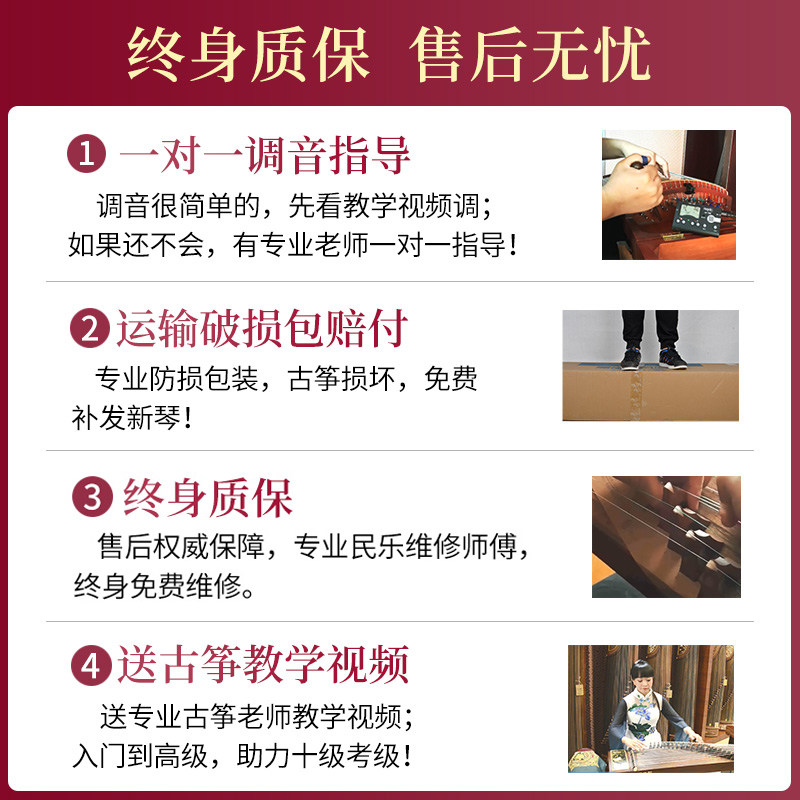 终身质保 售后无忧

1 一对一调音指导

调音很简单的，先看教学视频调；如果还不会，有专业老师一对一指导！

2 运输破损包赔付

专业防损包装，古筝损坏，免费补发新琴！

3 终身质保

售后权威保障，专业民乐维修师傅，终身免费维修。

4 送古筝教学视频

送专业古筝老师教学视频；入门到高级，助力十级考级！