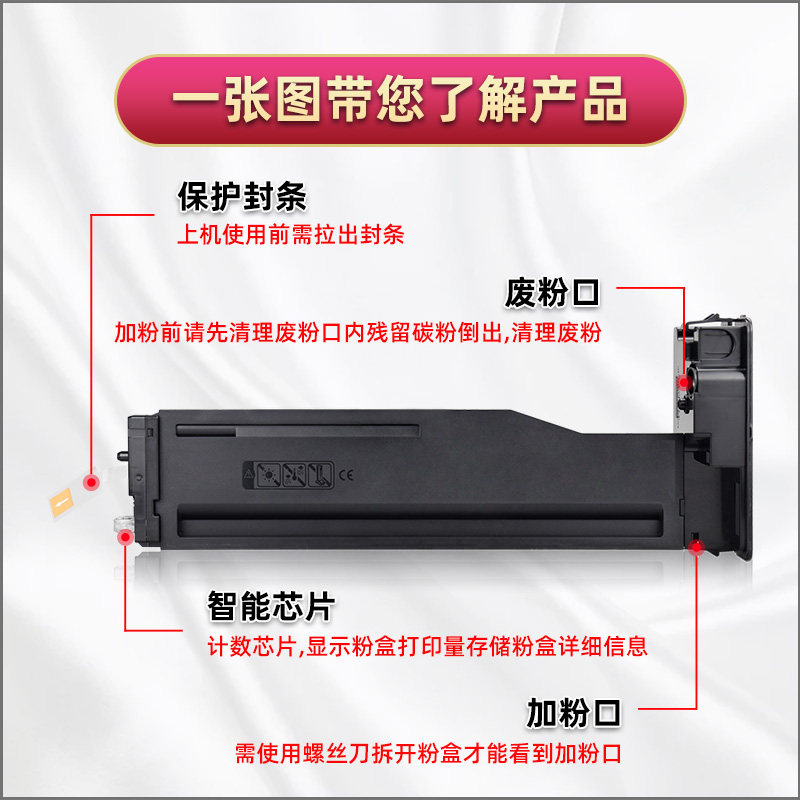 一张图带您了解产品

保护封条
上机使用前需拉出封条

废粉口
加粉前请先清理废粉口内残留碳粉倒出,清理废粉

CE

智能芯片
计数芯片,显示粉盒打印量存储粉盒详细信息

加粉口
需使用螺丝刀拆开粉盒才能看到加粉口