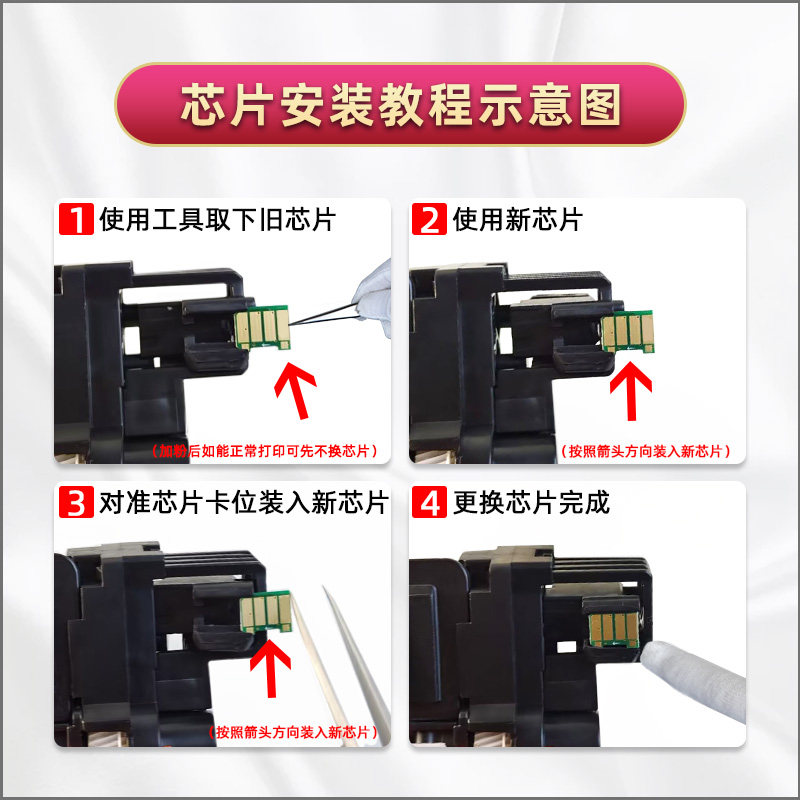 芯片安装教程示意图

1 使用工具取下旧芯片

（加粉后如能正常打印可先不换芯片）

2 使用新芯片

（按照箭头方向装入新芯片）

3 对准芯片卡位装入新芯片

（按照箭头方向装入新芯片）

4 更换芯片完成