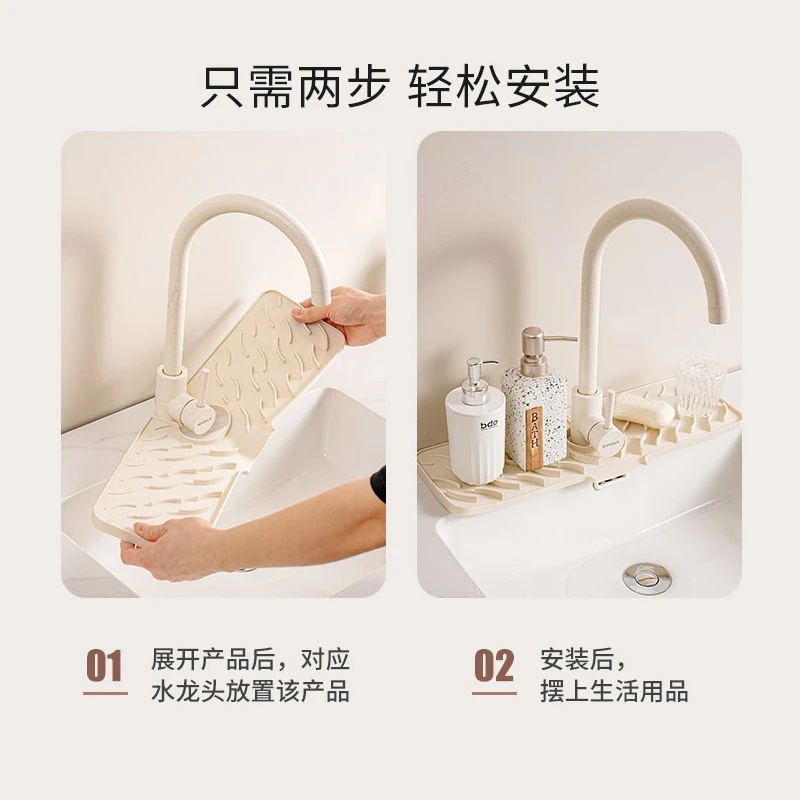 只需两步 轻松安装

bdo

BATH

01 展开产品后，对应水龙头放置该产品

02 安装后，摆上生活用品