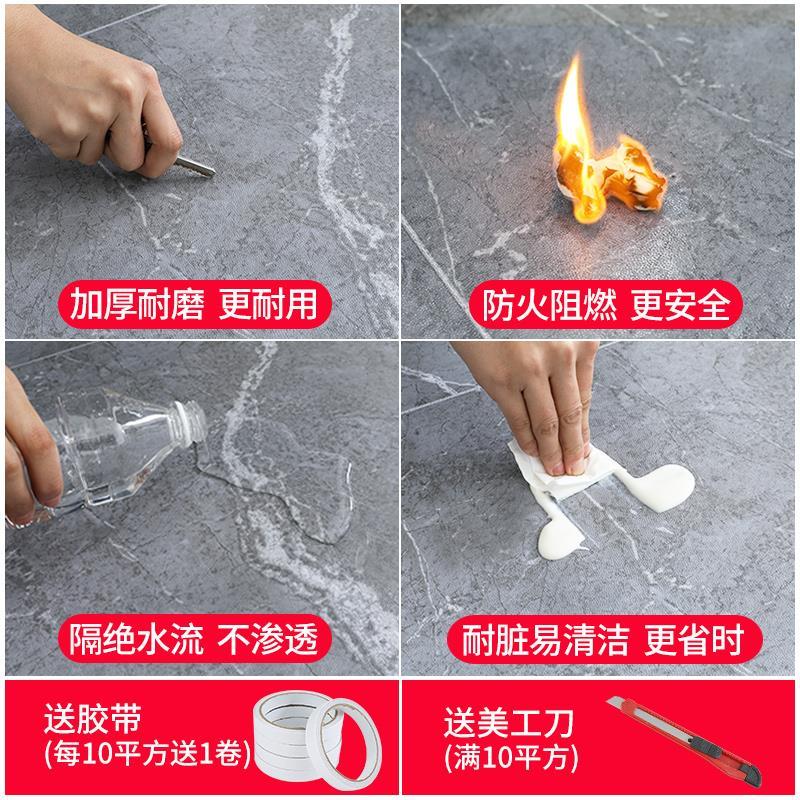 加厚耐磨 更耐用

防火阻燃 更安全

隔绝水流 不渗透

耐脏易清洁 更省时

送胶带
(每10平方送1卷)

送美工刀
(满10平方)