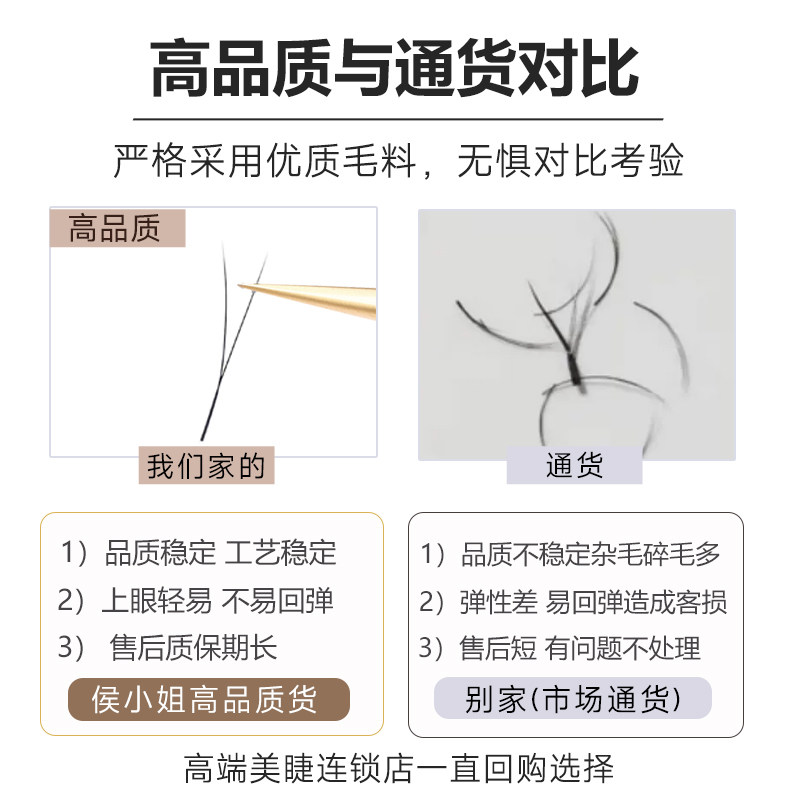 高品质与通货对比

严格采用优质毛料，无惧对比考验

高品质

我们家的

通货

1）品质稳定 工艺稳定
2）上眼轻易 不易回弹
3） 售后质保期长

侯小姐高品质货

1）品质不稳定杂毛碎毛多
2）弹性差 易回弹造成客损
3）售后短 有问题不处理

别家(市场通货)

高端美睫连锁店一直回购选择