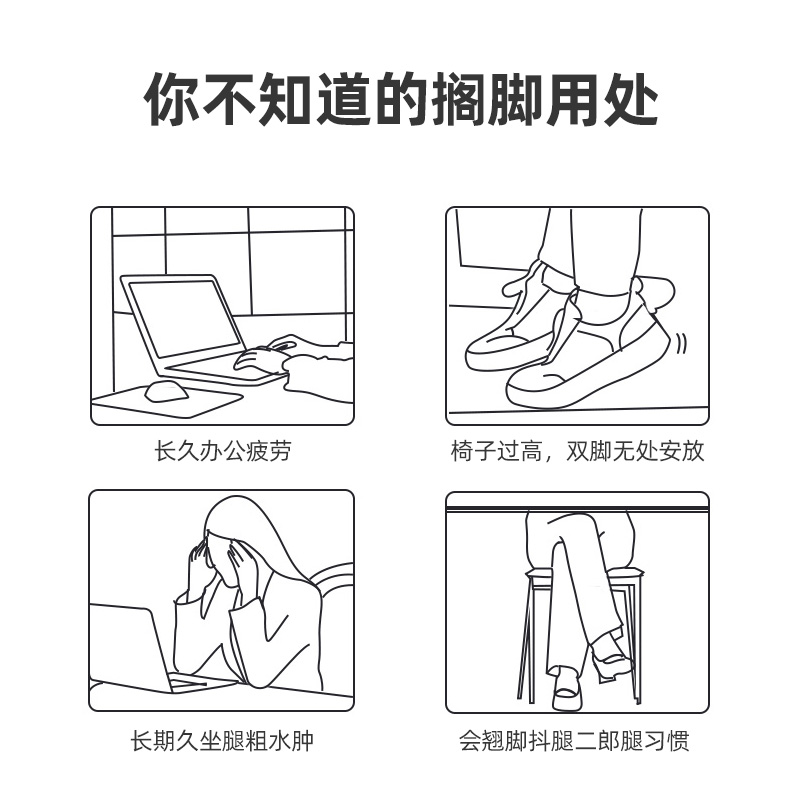 你不知道的搁脚用处

长久办公疲劳

椅子过高，双脚无处安放

长期久坐腿粗水肿

会翘脚抖腿二郎腿习惯