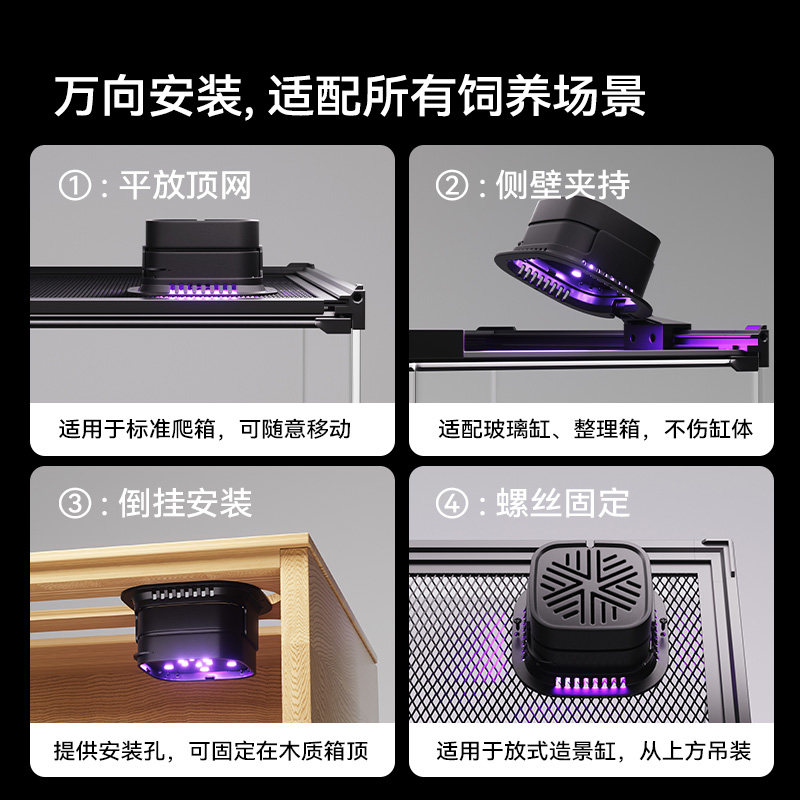 万向安装, 适配所有饲养场景

①：平放顶网

适用于标准爬箱，可随意移动

②：侧壁夹持

适配玻璃缸、整理箱，不伤缸体

③：倒挂安装

提供安装孔，可固定在木质箱顶

④：螺丝固定

适用于放式造景缸，从上方吊装