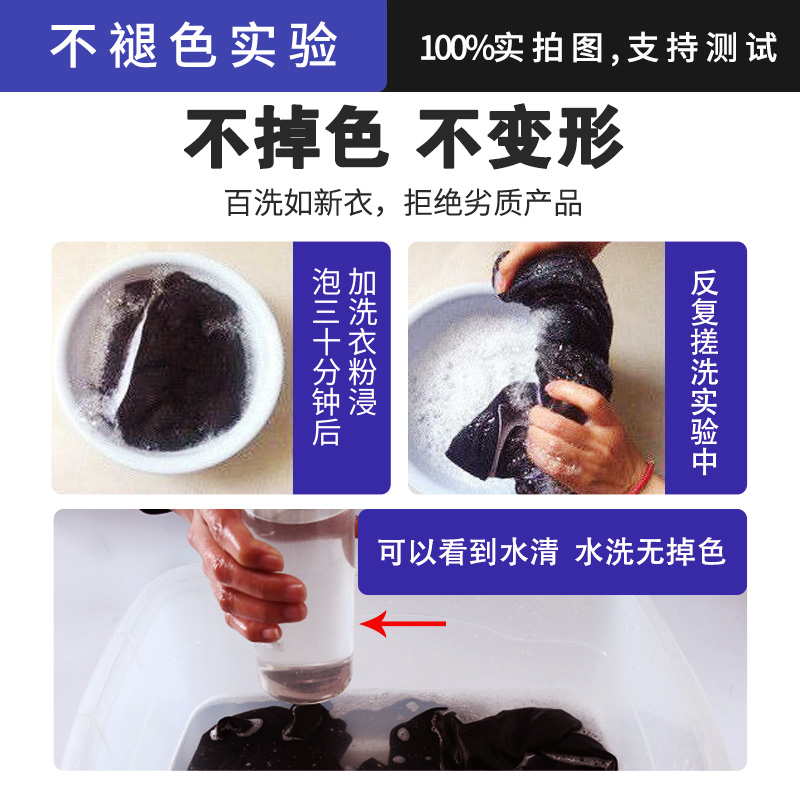 不褪色实验

100%实拍图，支持测试

不掉色 不变形

百洗如新衣，拒绝劣质产品

加洗衣粉浸泡三十分钟后

反复搓洗实验中

可以看到水清 水洗无掉色