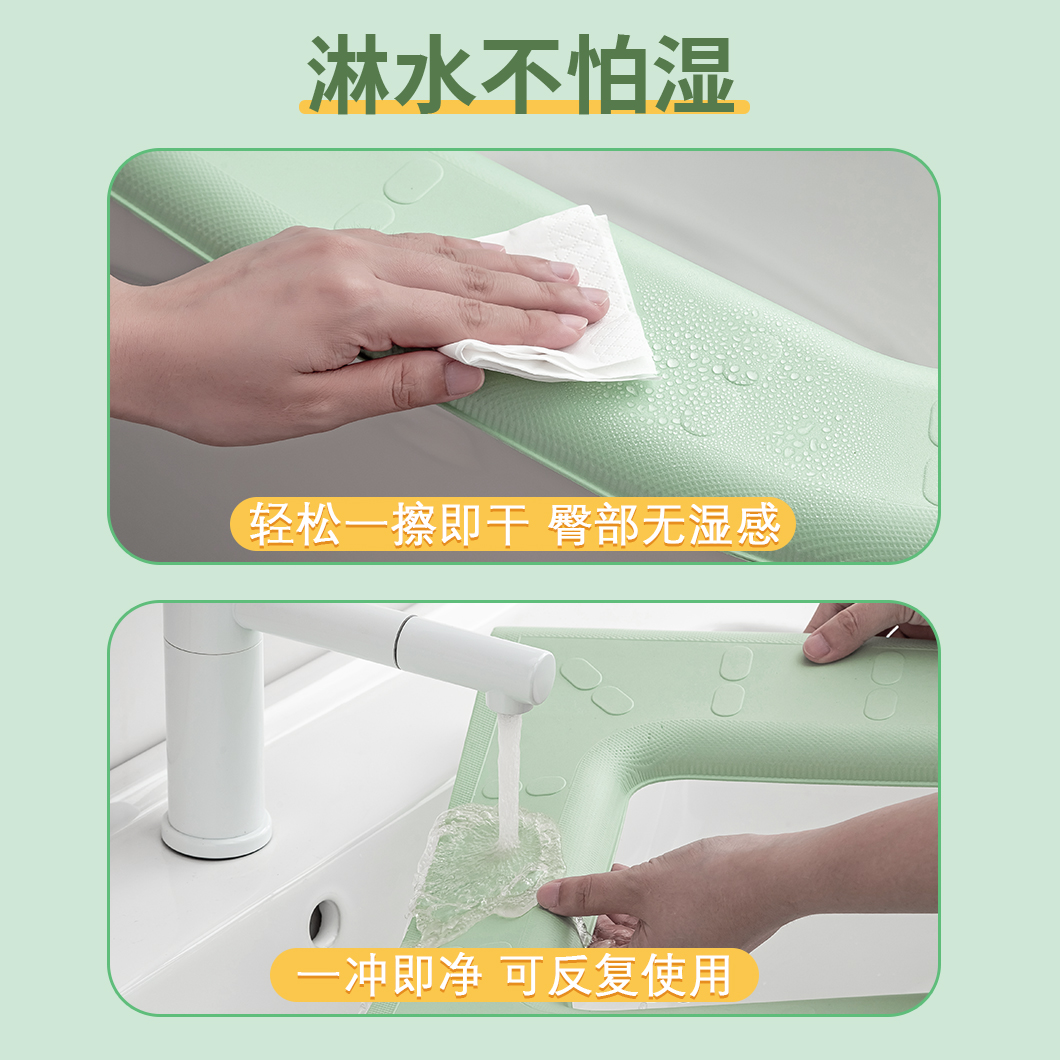 淋水不怕湿

轻松一擦即干 臀部无湿感

一冲即净 可反复使用