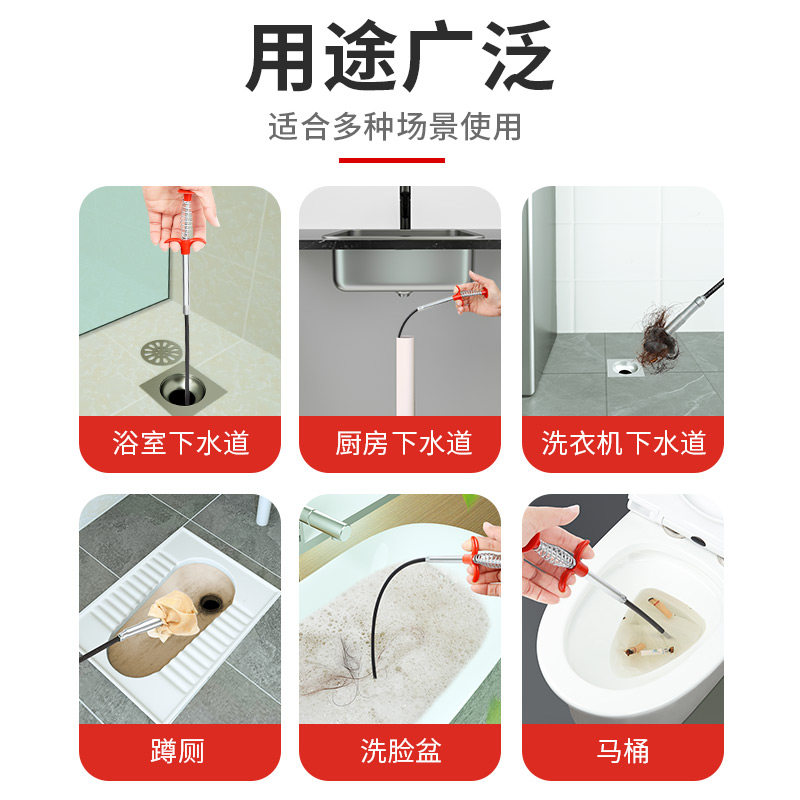 用途广泛

适合多种场景使用

浴室下水道

厨房下水道

洗衣机下水道

蹲厕

洗脸盆

马桶