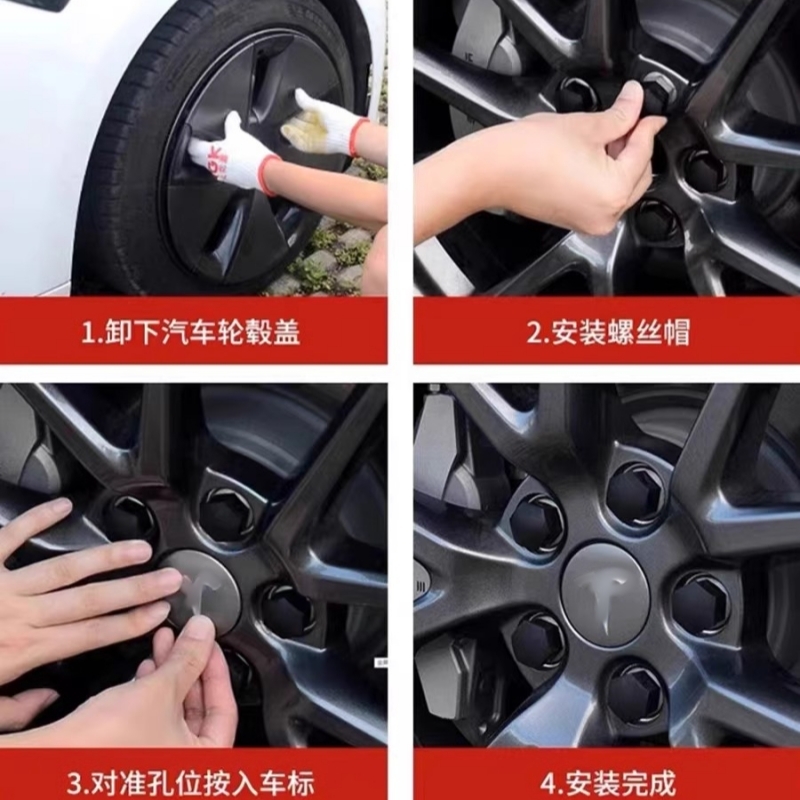 1.卸下汽车轮毂盖

2.安装螺丝帽

3.对准孔位按入车标

4.安装完成