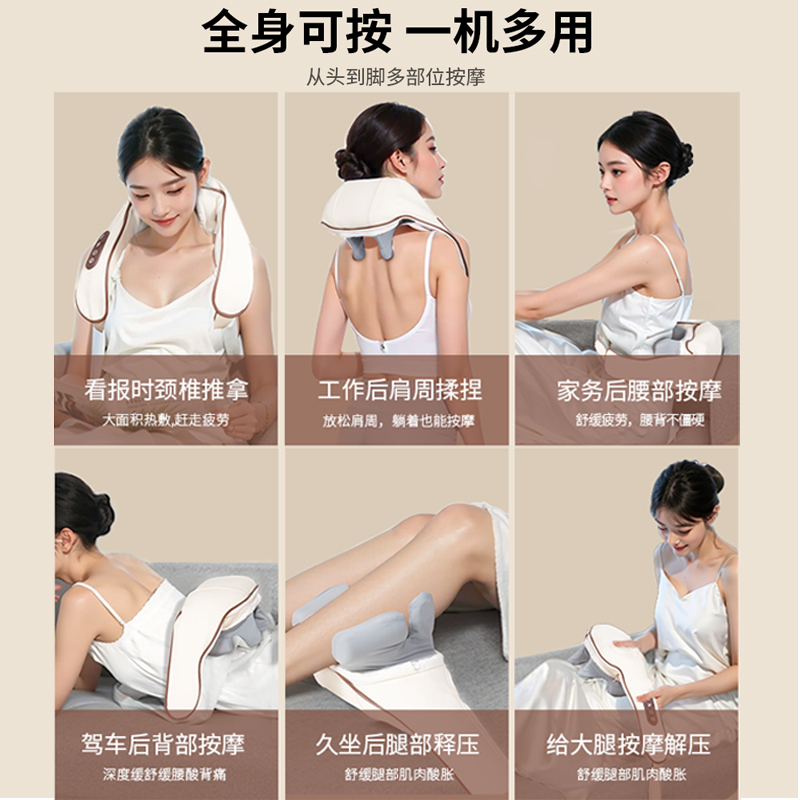 全身可按 一机多用

从头到脚多部位按摩

看报时颈椎推拿

大面积热敷，赶走疲劳

工作后肩周揉捏

放松肩周，躺着也能按摩

家务后腰部按摩

舒缓疲劳，腰背不僵硬

驾车后背部按摩

深度缓舒缓腰酸背痛

久坐后腿部释压

舒缓腿部肌肉酸胀

给大腿按摩解压

舒缓腿部肌肉酸胀