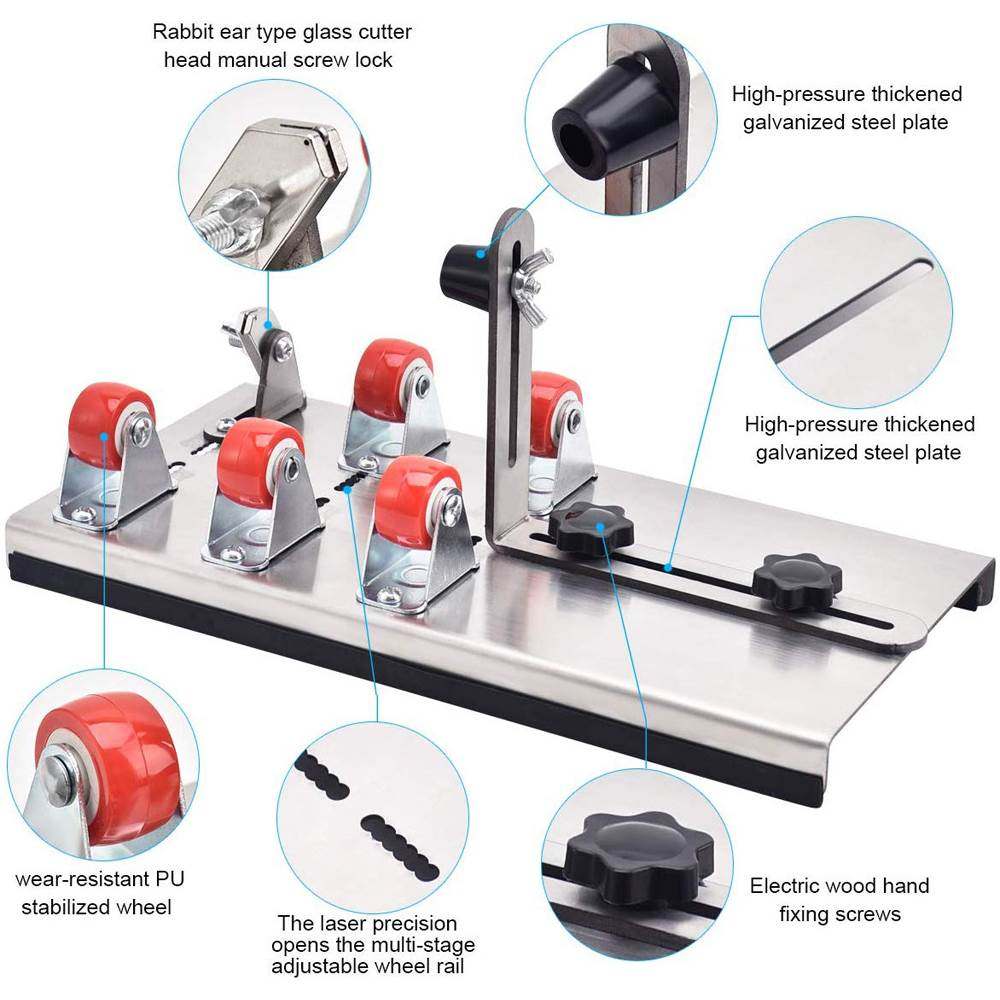 Rabbit ear type glass cutter head manual screw lock

High-pressure thickened galvanized steel plate

High-pressure thickened galvanized steel plate

wear-resistant PU stabilized wheel

The laser precision opens the multi-stage adjustable wheel rail

Electric wood hand fixing screws