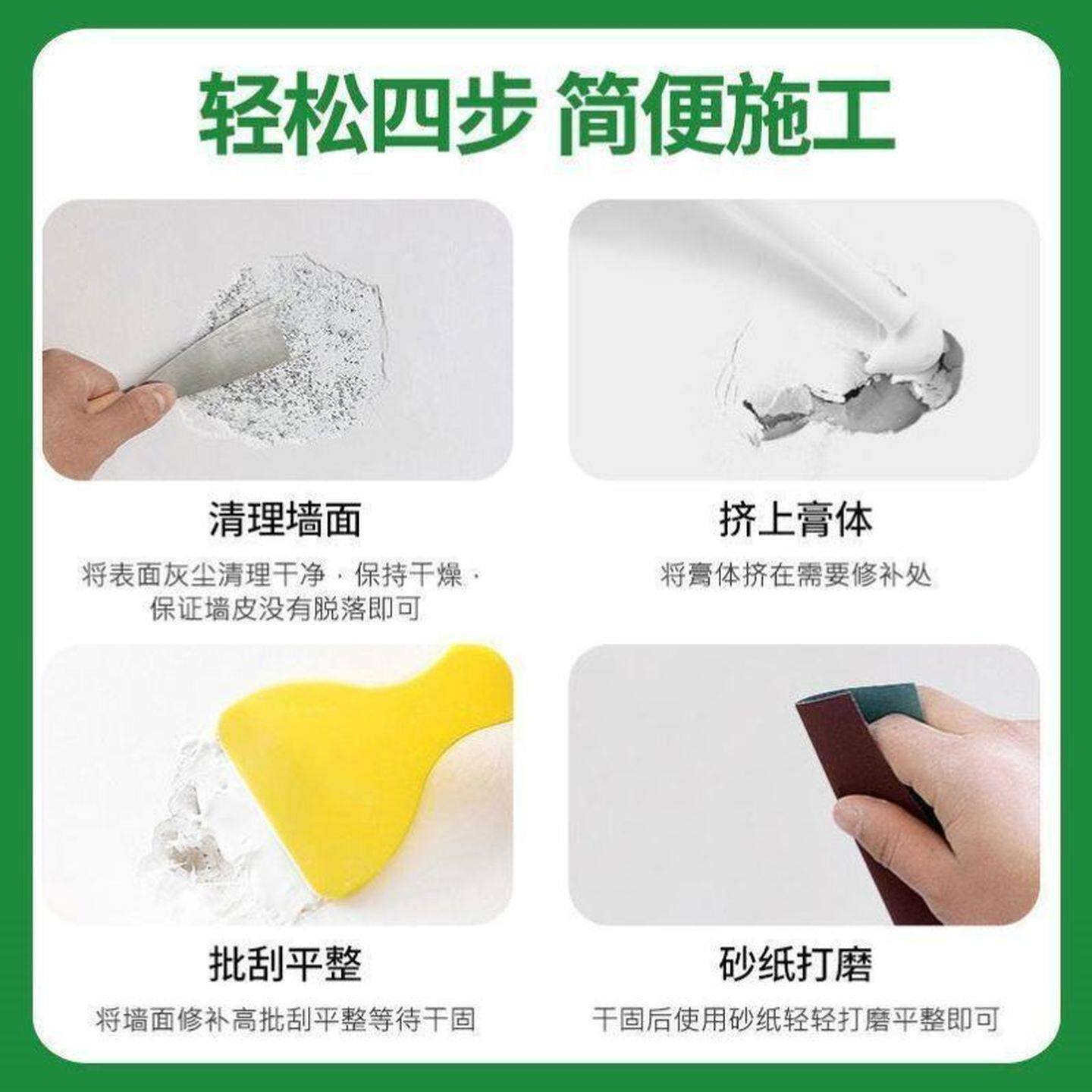 轻松四步 简便施工

清理墙面

将表面灰尘清理干净，保持干燥，保证墙皮没有脱落即可

挤上膏体

将膏体挤在需要修补处

批刮平整

将墙面修补高批刮平整等待干固

砂纸打磨

干固后使用砂纸轻轻打磨平整即可