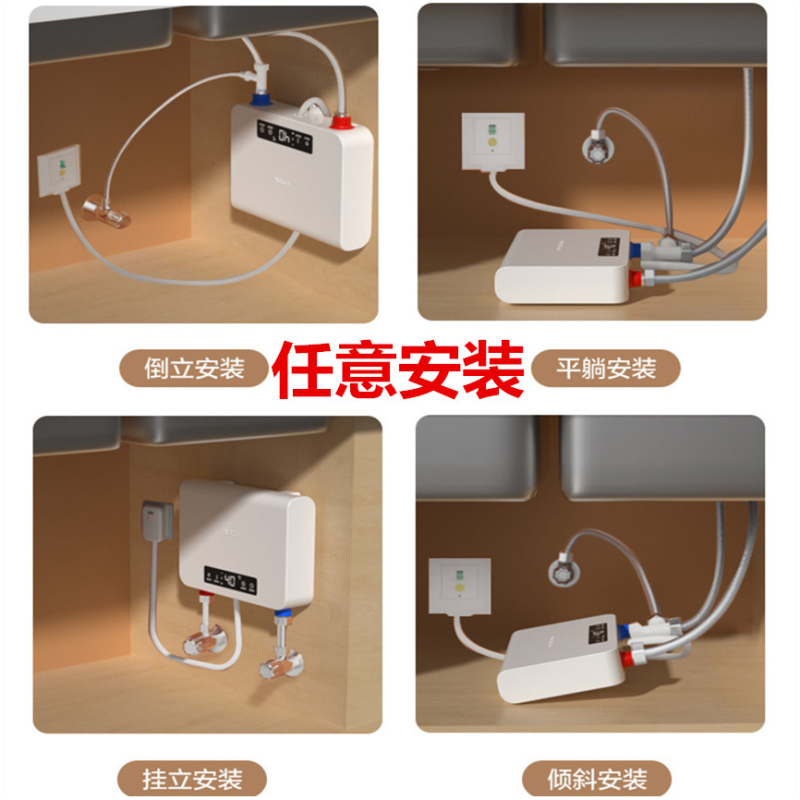 倒立安装
任意安装
平躺安装

挂立安装
倾斜安装