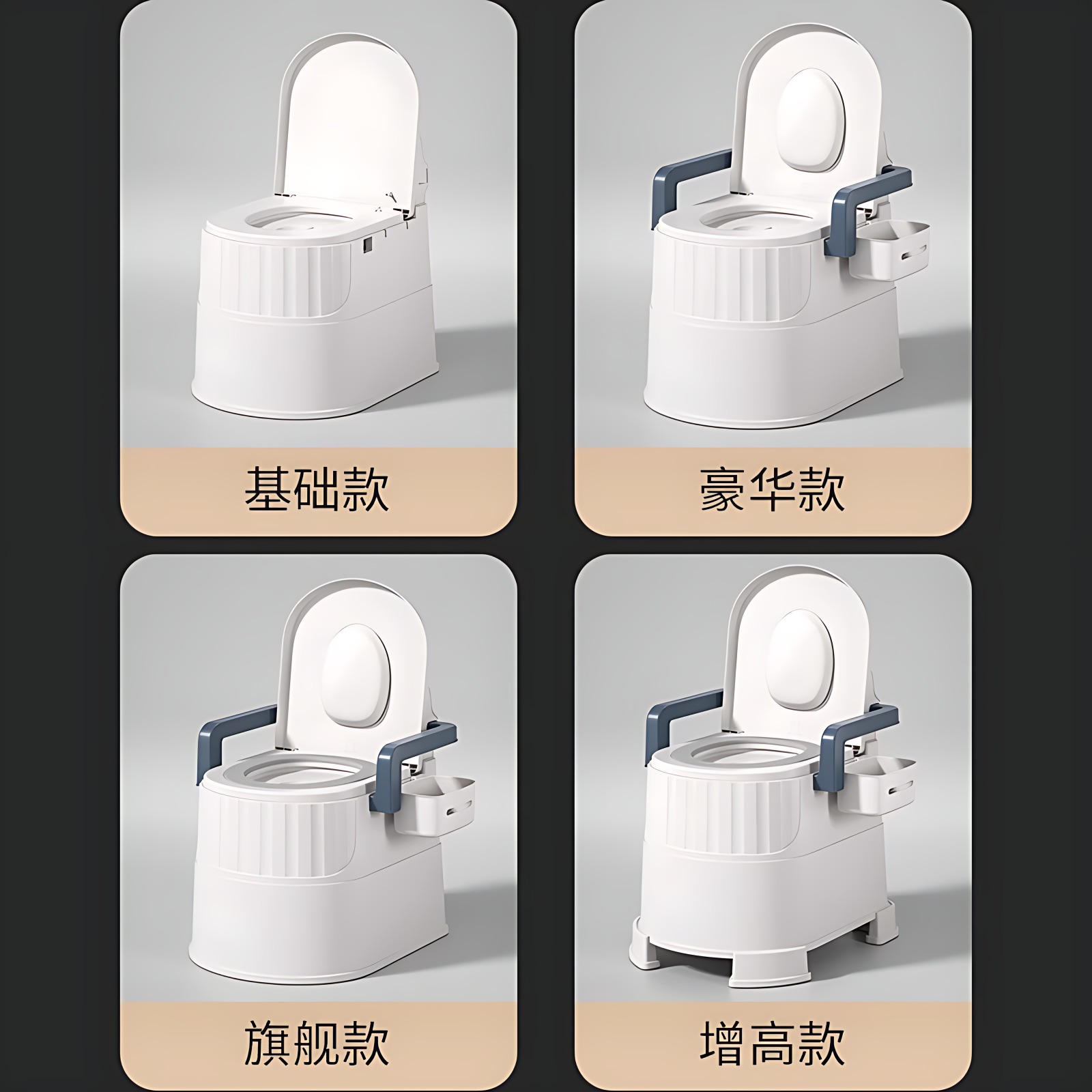 基础款

豪华款

旗舰款

增高款