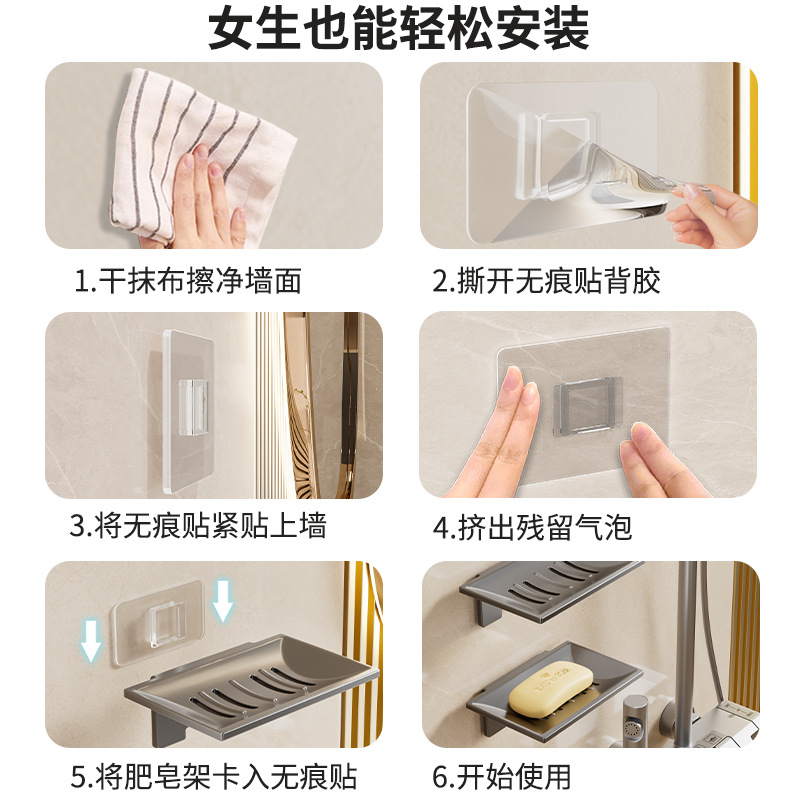 女生也能轻松安装

1.干抹布擦净墙面

2.撕开无痕贴背胶

3.将无痕贴紧贴上墙

4.挤出残留气泡

5.将肥皂架卡入无痕贴

6.开始使用