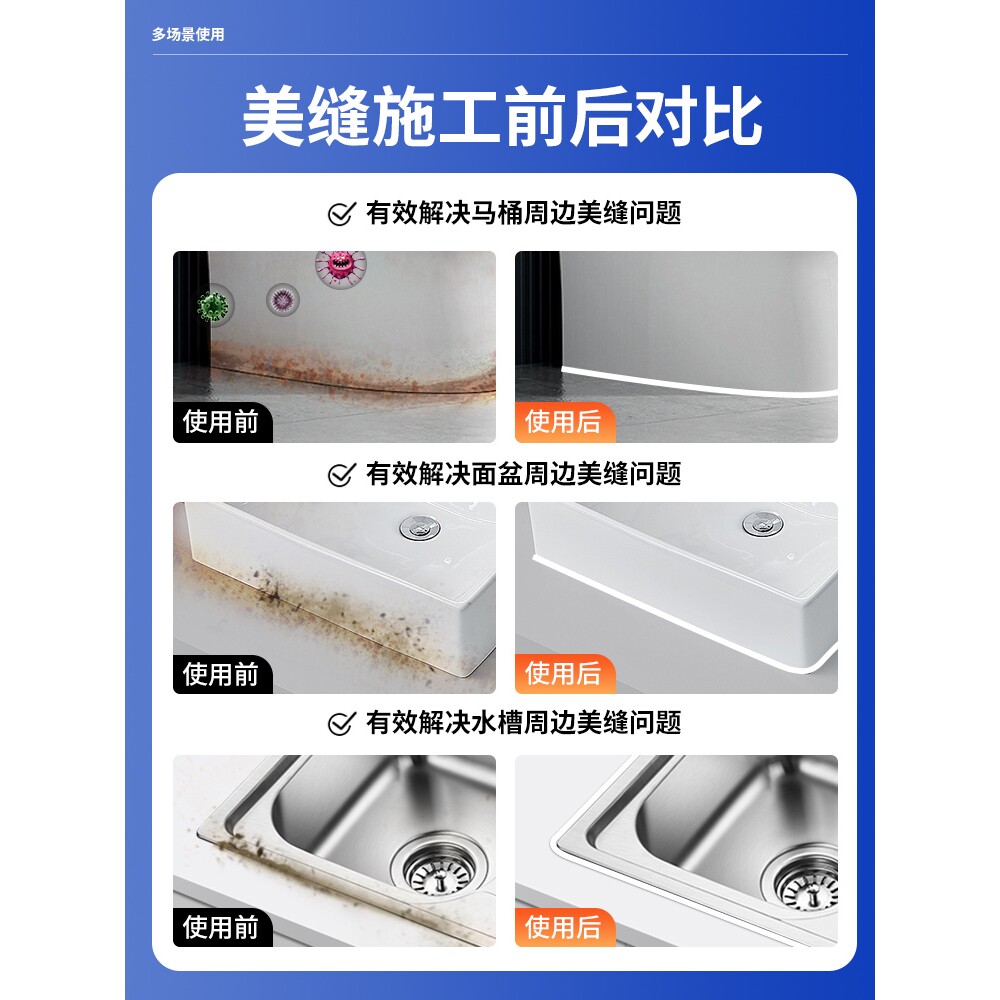 多场景使用

美缝施工前后对比

有效解决马桶周边美缝问题

使用前

使用后

有效解决面盆周边美缝问题

使用前

使用后

有效解决水槽周边美缝问题

使用前

使用后