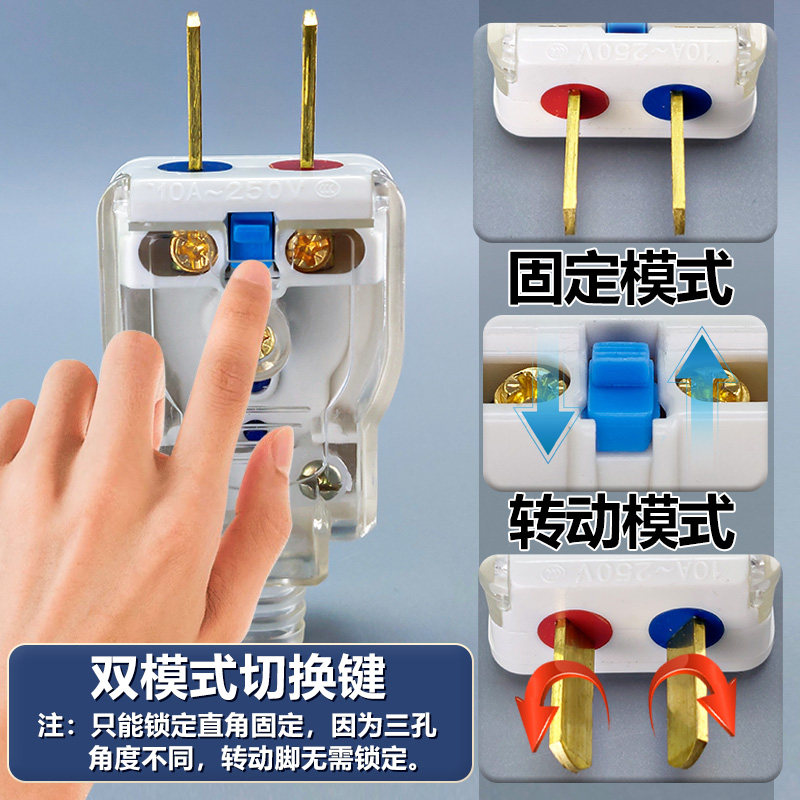 10A~250V

10A~250V

固定模式

转动模式

10A~250V

双模式切换键

注：只能锁定直角固定，因为三孔角度不同，转动脚无需锁定。