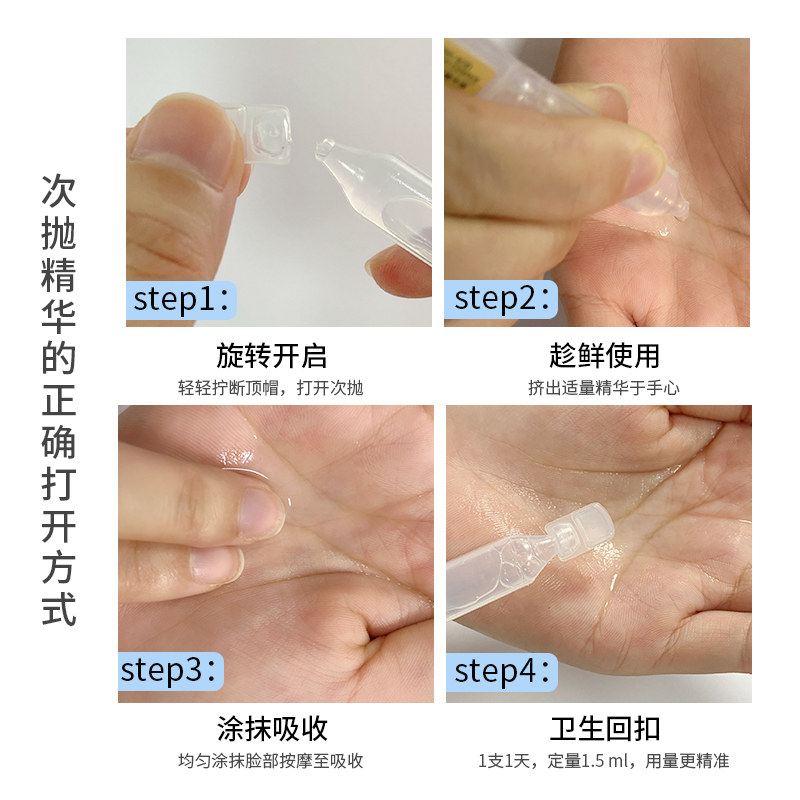 次抛精华的正确打开方式

step1:
旋转开启
轻轻拧断顶帽，打开次抛

step2:
趁鲜使用
挤出适量精华于手心

step3:
涂抹吸收
均匀涂抹脸部按摩至吸收

step4:
卫生回扣
1支1天，定量1.5 ml，用量更精准