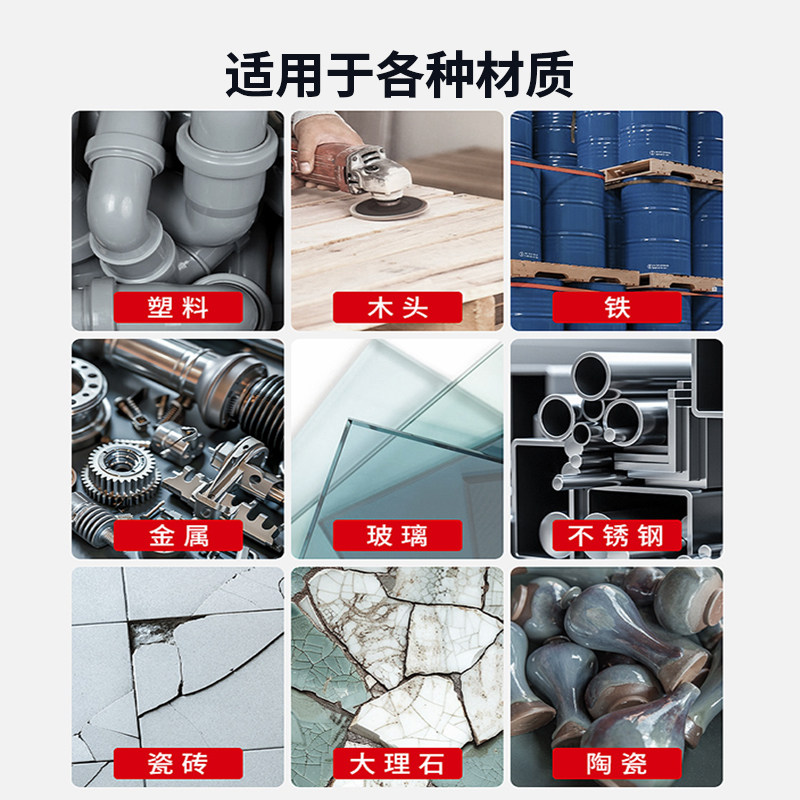 适用于各种材质

塑料

木头

铁

金属

玻璃

不锈钢

瓷砖

大理石

陶瓷