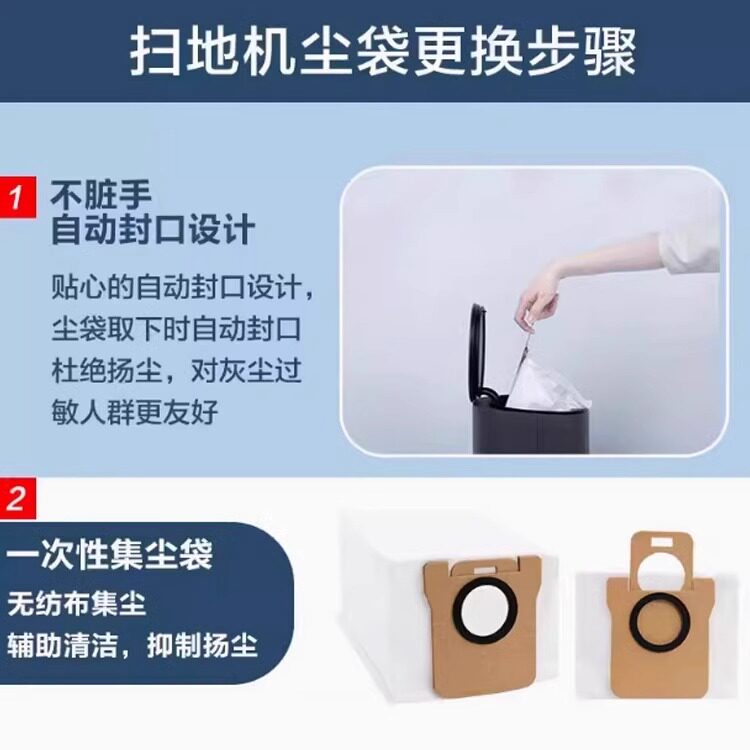 扫地机尘袋更换步骤

1 不脏手
自动封口设计

贴心的自动封口设计，尘袋取下时自动封口杜绝扬尘，对灰尘过敏人群更友好

2 一次性集尘袋

无纺布集尘
辅助清洁，抑制扬尘