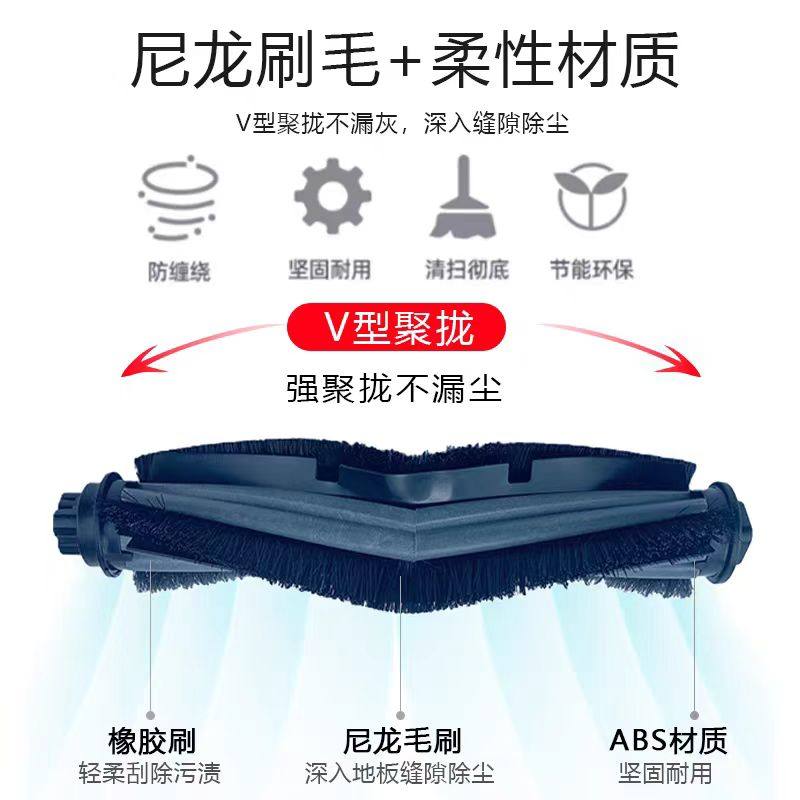 尼龙刷毛+柔性材质

V型聚拢不漏灰，深入缝隙除尘

防缠绕

坚固耐用

清扫彻底

节能环保

V型聚拢

强聚拢不漏尘

橡胶刷
轻柔刮除污渍

尼龙毛刷
深入地板缝隙除尘

ABS材质
坚固耐用