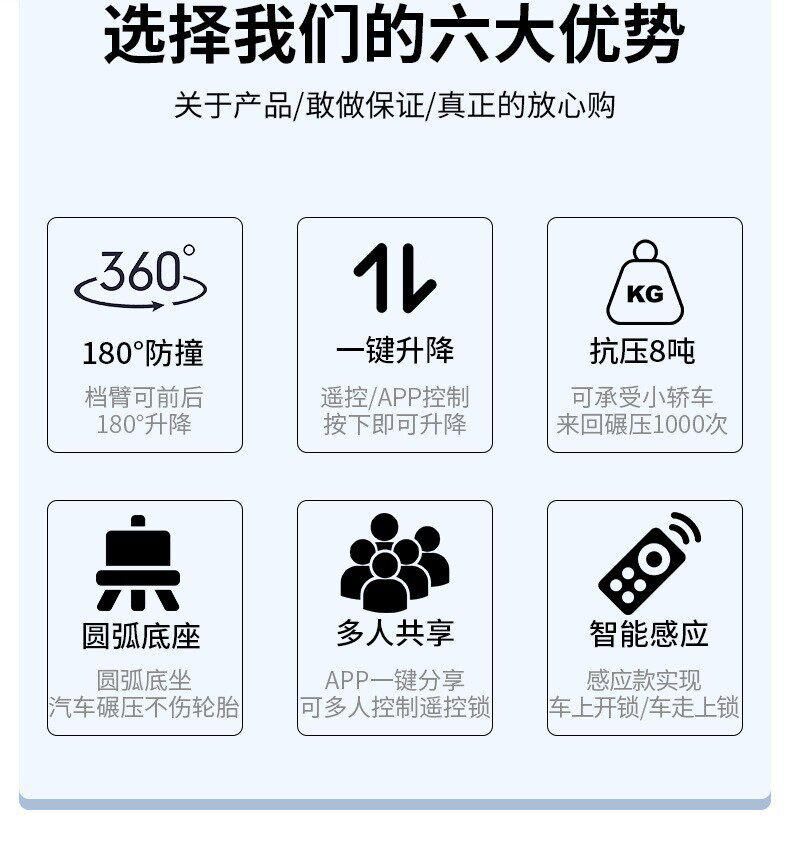 选择我们的六大优势

关于产品/敢做保证/真正的放心购

360°

180°防撞

档臂可前后
180°升降

一键升降

遥控/APP控制
按下即可升降

KG

抗压8吨

可承受小轿车
来回碾压1000次

圆弧底座

圆弧底坐
汽车碾压不伤轮胎

多人共享

APP一键分享
可多人控制遥控锁

智能感应

感应款实现
车上开锁/车走上锁