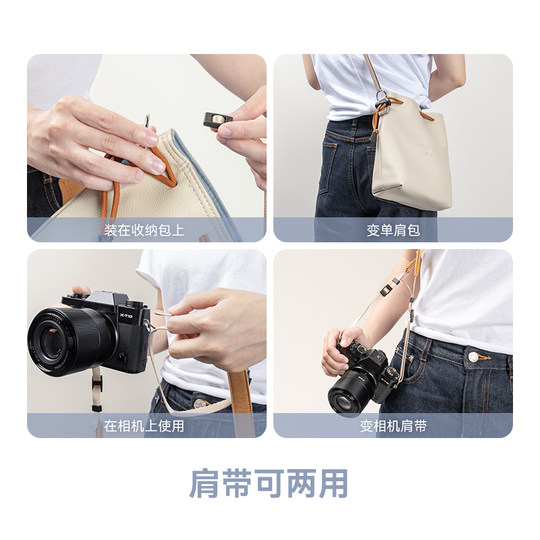 装在收纳包上

变单肩包

X-T10

在相机上使用

变相机肩带

肩带可两用