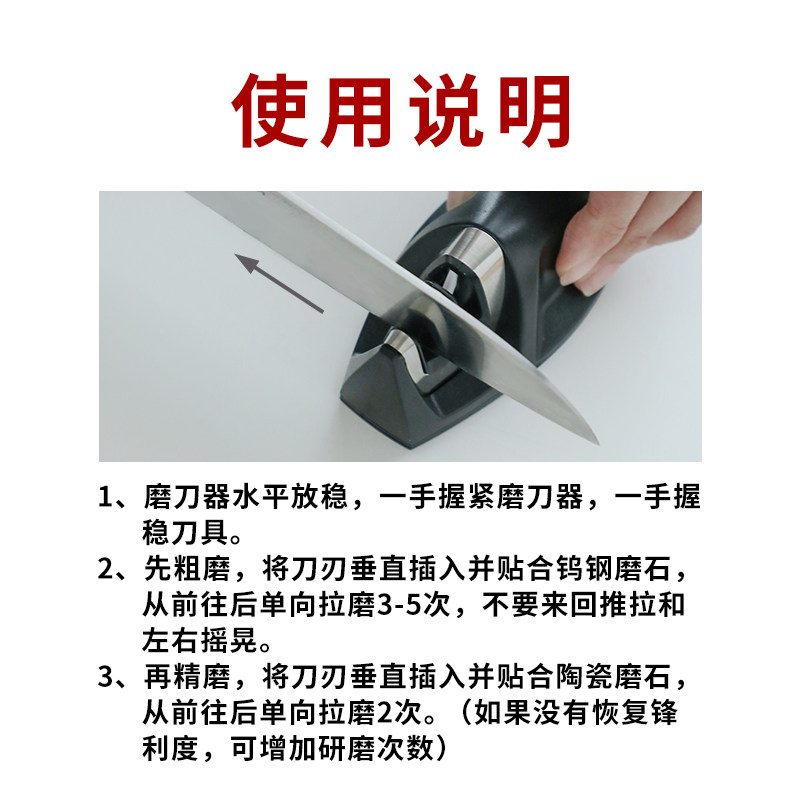 使用说明

1、磨刀器水平放稳，一手握紧磨刀器，一手握稳刀具。

2、先粗磨，将刀刃垂直插入并贴合钨钢磨石，从前往后单向拉磨3-5次，不要来回推拉和左右摇晃。

3、再精磨，将刀刃垂直插入并贴合陶瓷磨石，从前往后单向拉磨2次。（如果没有恢复锋利度，可增加研磨次数）