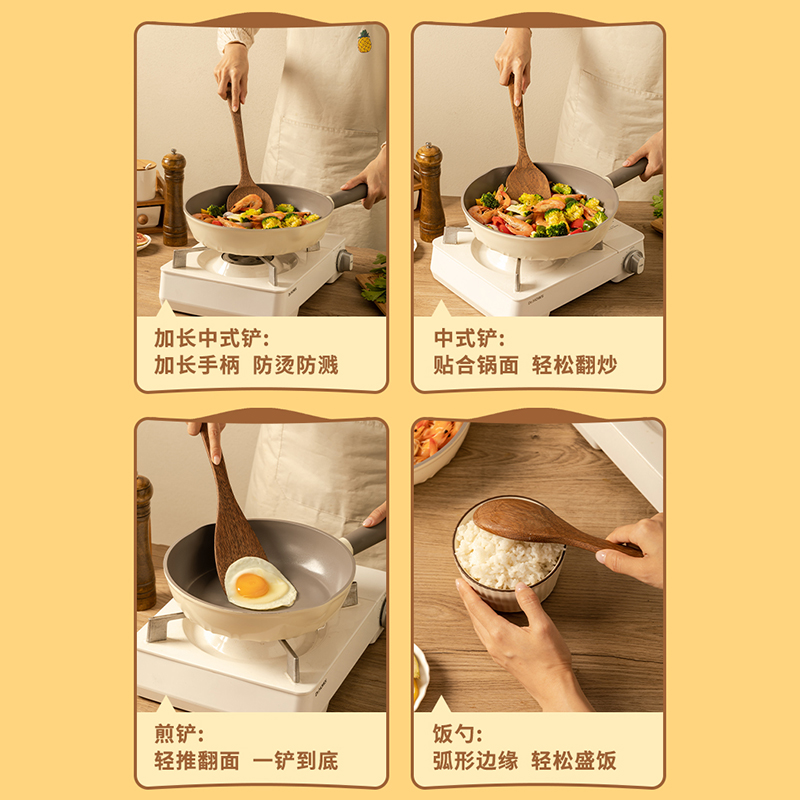 加长中式铲:
加长手柄 防烫防溅

中式铲:
贴合锅面 轻松翻炒

煎铲:
轻推翻面 一铲到底

饭勺:
弧形边缘 轻松盛饭